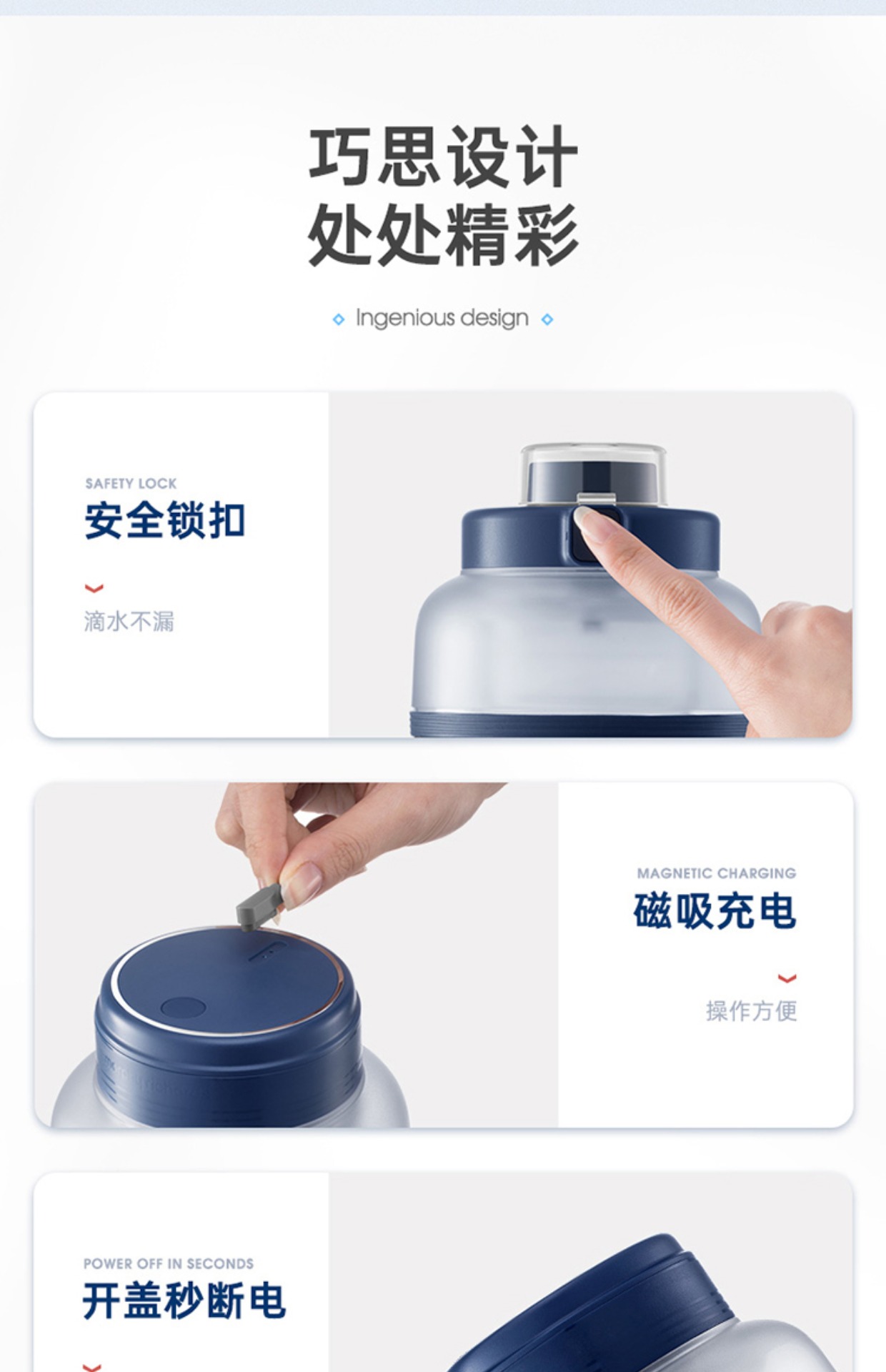 巧思设计
处处精彩

Ingenious design

SAFETY LOCK
安全锁扣

滴水不漏

MAGNETIC CHARGING
磁吸充电

操作方便

POWER OFF IN SECONDS
开盖秒断电