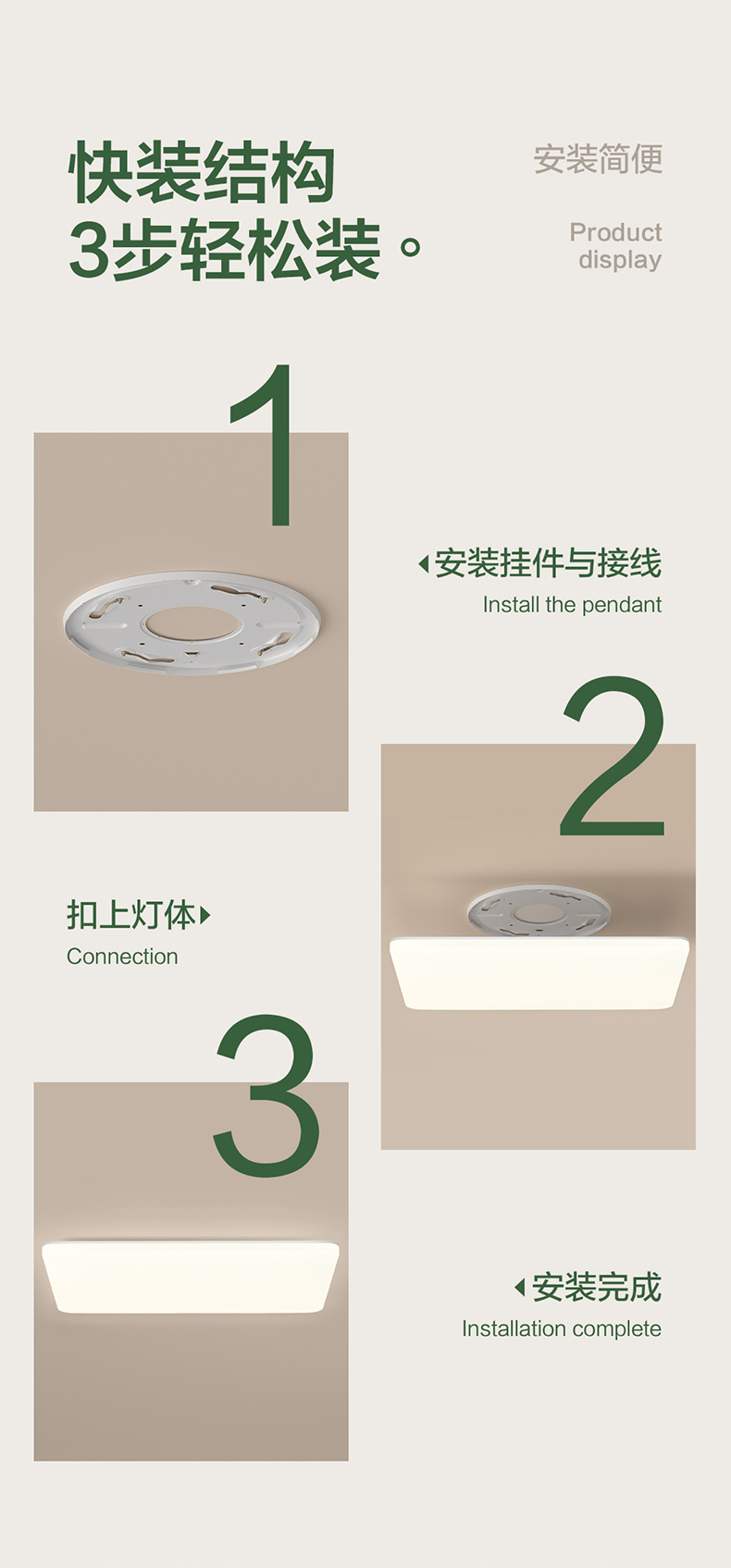 快装结构
3步轻松装。

安装简便

Product display

1

安装挂件与接线
Install the pendant

2

扣上灯体
Connection

3

安装完成
Installation complete