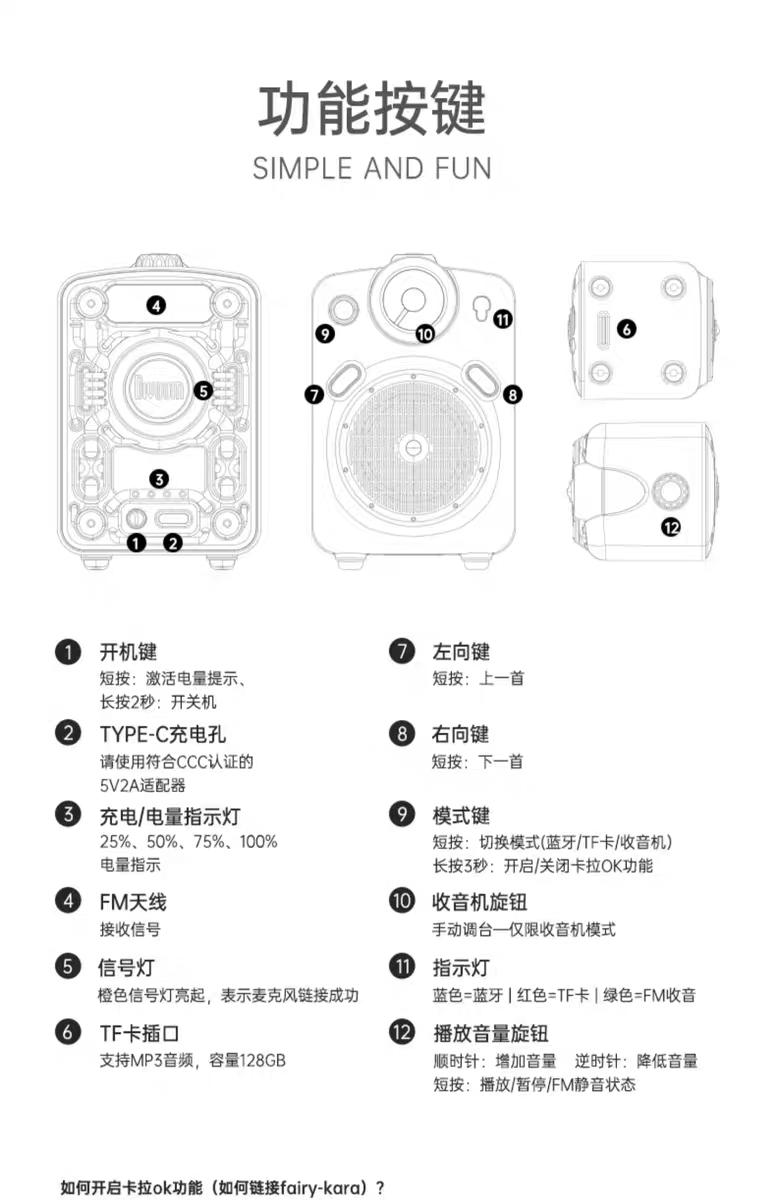 功能按键
SIMPLE AND FUN

4
5
3
1 2
9
10
11
7
8
6
12

1 开机键
短按：激活电量提示、
长按2秒：开关机

2 TYPE-C充电孔
请使用符合CCC认证的
5V2A适配器

3 充电/电量指示灯
25%、50%、75%、100%
电量指示

4 FM天线
接收信号

5 信号灯
橙色信号灯亮起，表示麦克风链接成功

6 TF卡插口
支持MP3音频，容量128GB

7 左向键
短按：上一首

8 右向键
短按：下一首

9 模式键
短按：切换模式(蓝牙/TF卡/收音机)
长按3秒：开启/关闭卡拉OK功能

10 收音机旋钮
手动调台—仅限收音机模式

11 指示灯
蓝色=蓝牙 | 红色=TF卡 | 绿色=FM收音

12 播放音量旋钮
顺时针：增加音量　逆时针：降低音量
短按：播放/暂停/FM静音状态

如何开启卡拉ok功能（如何链接fairy-kara）？