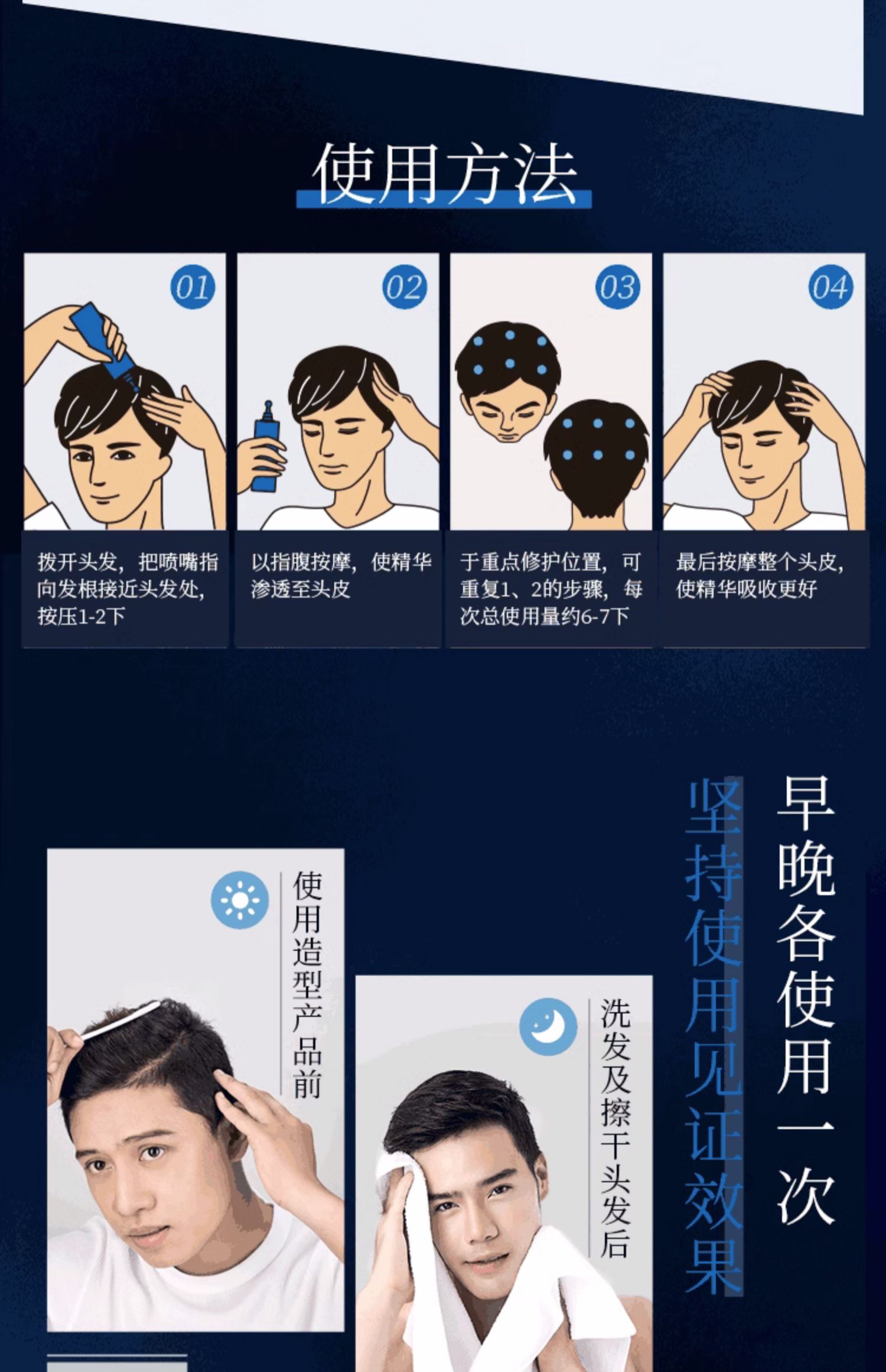 使用方法

01
拨开头发，把喷嘴指向发根接近头发处，按压1-2下

02
以指腹按摩，使精华渗透至头皮

03
于重点修护位置，可重复1、2的步骤，每次总使用量约6-7下

04
最后按摩整个头皮，使精华吸收更好

早晚各使用一次

坚持使用见证效果

使用造型产品前

洗发及擦干头发后