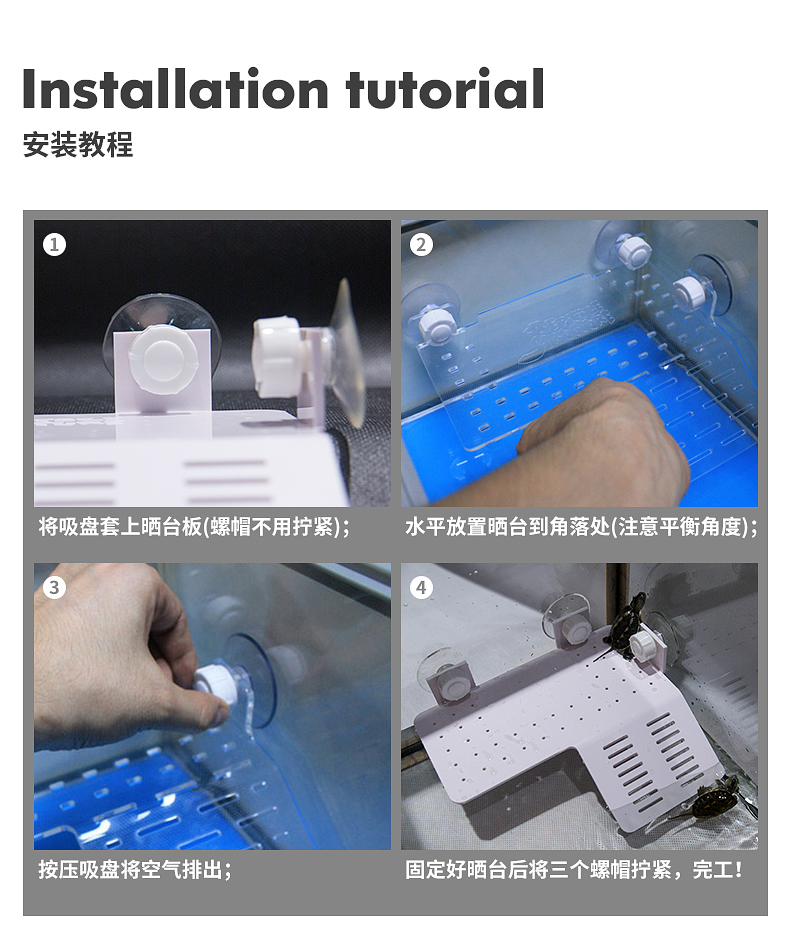 Installation tutorial

安装教程

1

将吸盘套上晒台板(螺帽不用拧紧);

2

水平放置晒台到角落处(注意平衡角度);

3

按压吸盘将空气排出;

4

固定好晒台后将三个螺帽拧紧，完工!