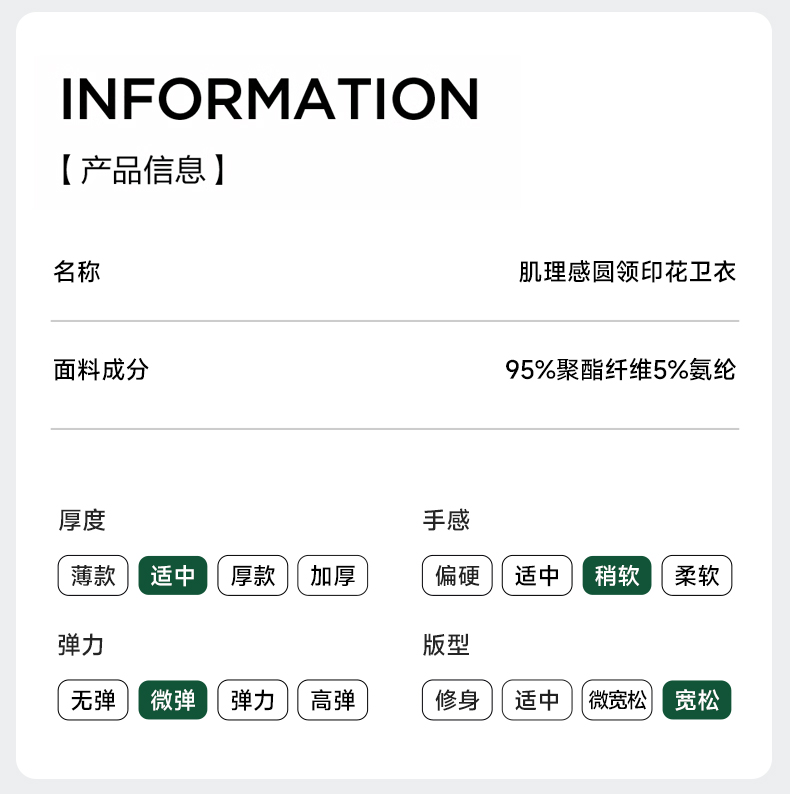 INFORMATION

【产品信息】

名称 肌理感圆领印花卫衣

面料成分 95%聚酯纤维5%氨纶

厚度

薄款 适中 厚款 加厚

弹力

无弹 微弹 弹力 高弹

手感

偏硬 适中 稍软 柔软

版型

修身 适中 微宽松 宽松