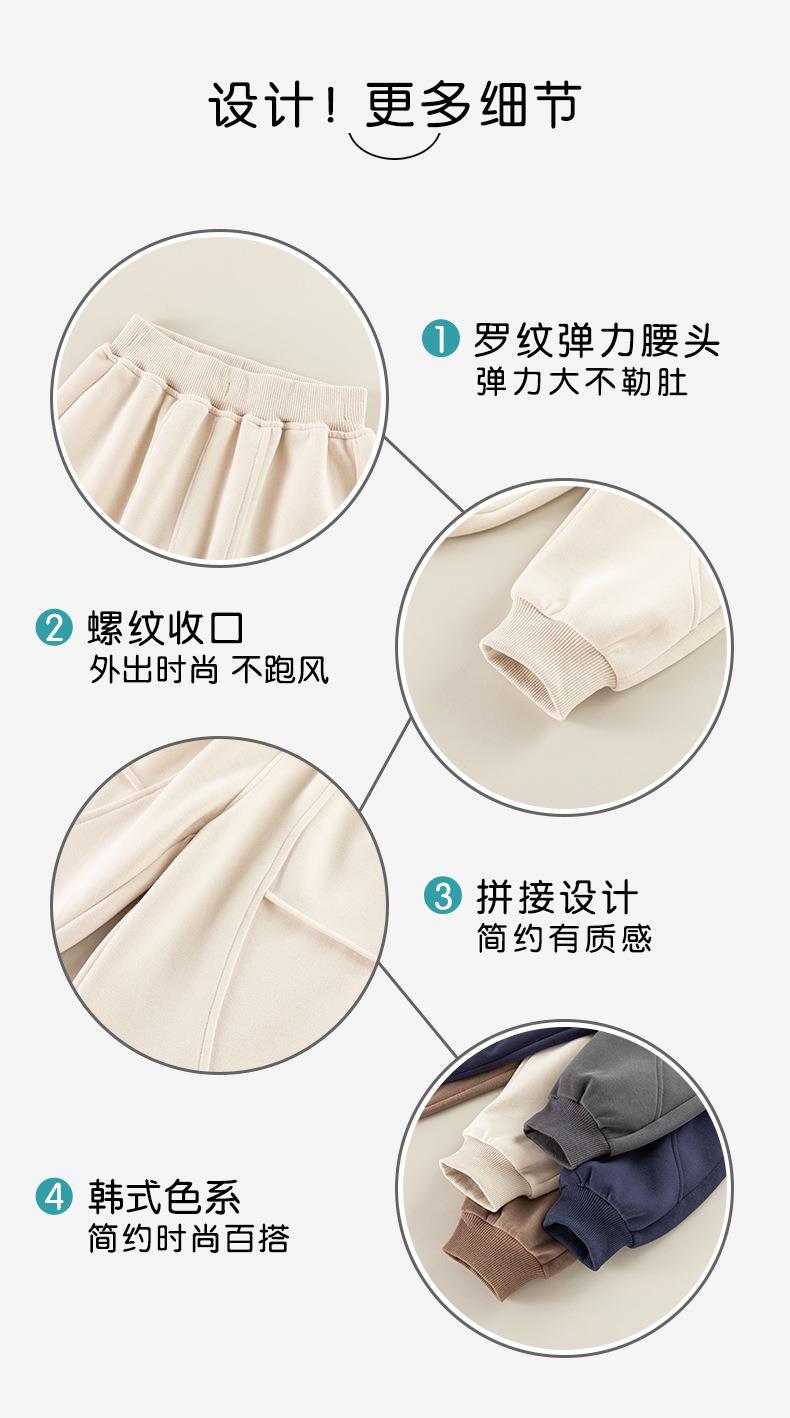 设计！更多细节

1 罗纹弹力腰头
弹力大不勒肚

2 螺纹收口
外出时尚 不跑风

3 拼接设计
简约有质感

4 韩式色系
简约时尚百搭