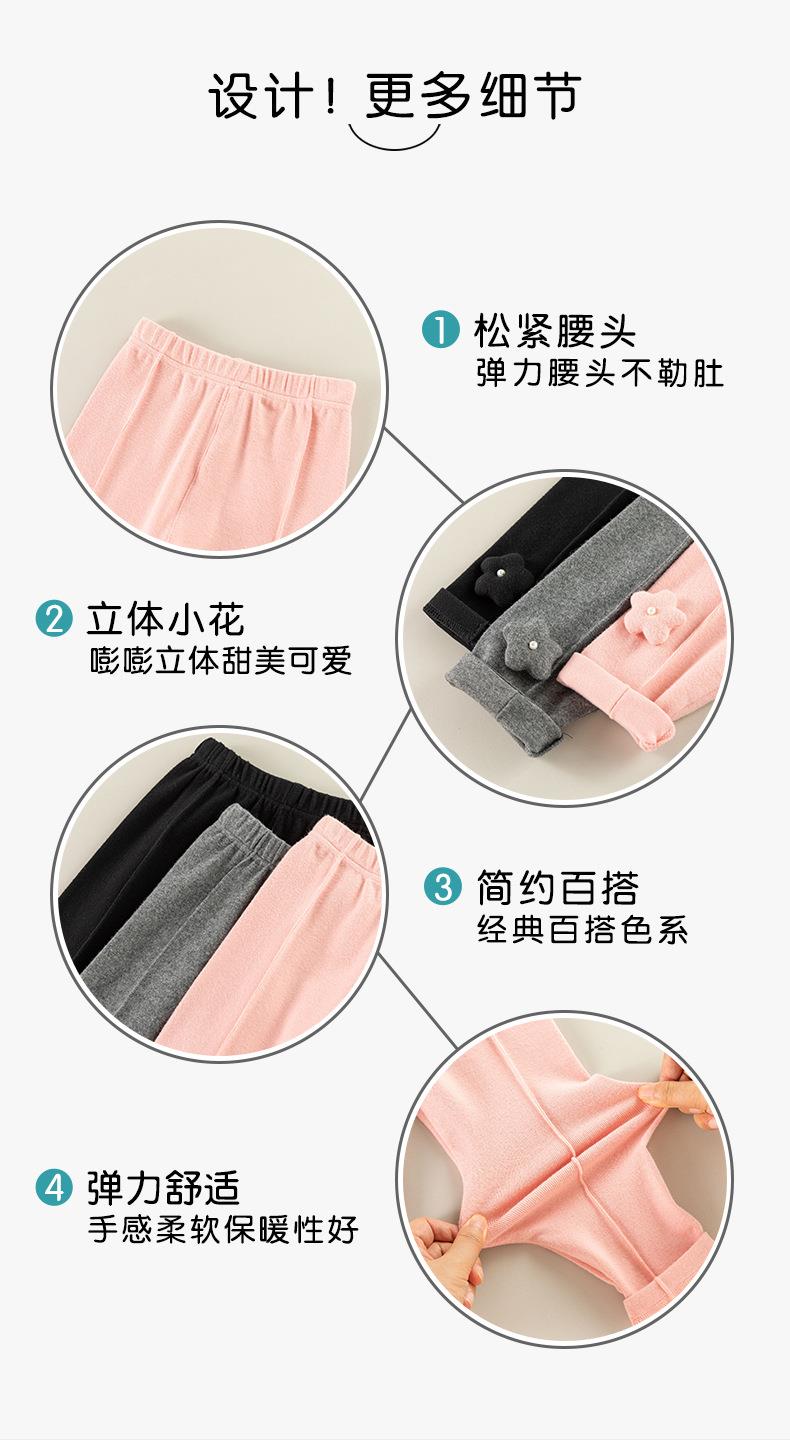 设计！更多细节

1 松紧腰头
弹力腰头不勒肚

2 立体小花
嘭嘭立体甜美可爱

3 简约百搭
经典百搭色系

4 弹力舒适
手感柔软保暖性好