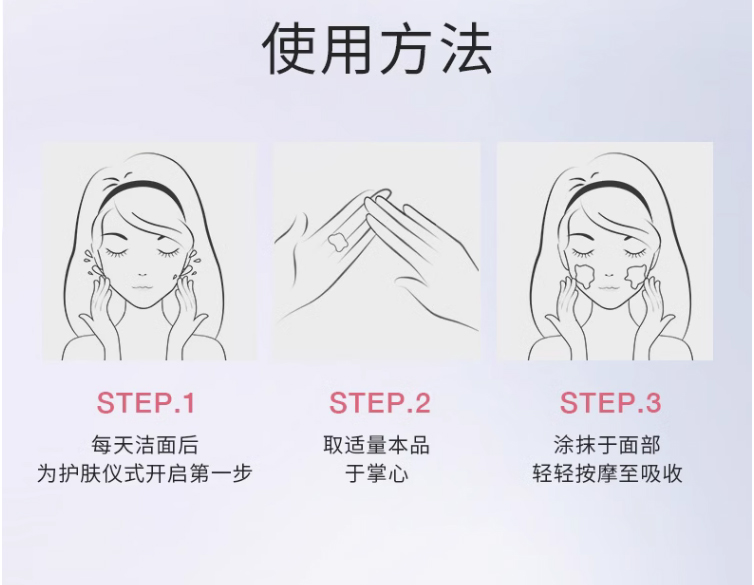 使用方法

STEP.1

每天洁面后
为护肤仪式开启第一步

STEP.2

取适量本品
于掌心

STEP.3

涂抹于面部
轻轻按摩至吸收