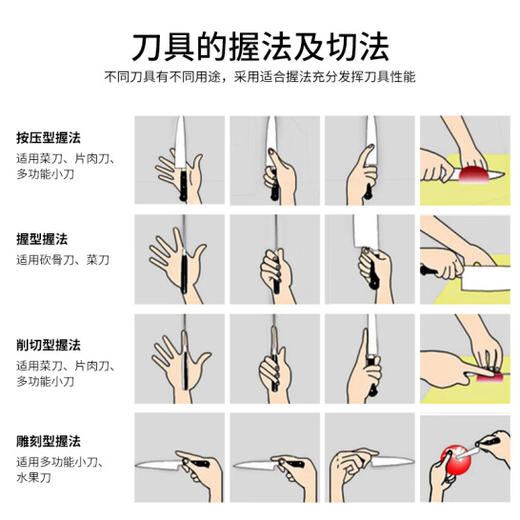 刀具的握法及切法

不同刀具有不同用途，采用适合握法充分发挥刀具性能

按压型握法
适用菜刀、片肉刀、多功能小刀

握型握法
适用砍骨刀、菜刀

削切型握法
适用菜刀、片肉刀、多功能小刀

雕刻型握法
适用多功能小刀、水果刀