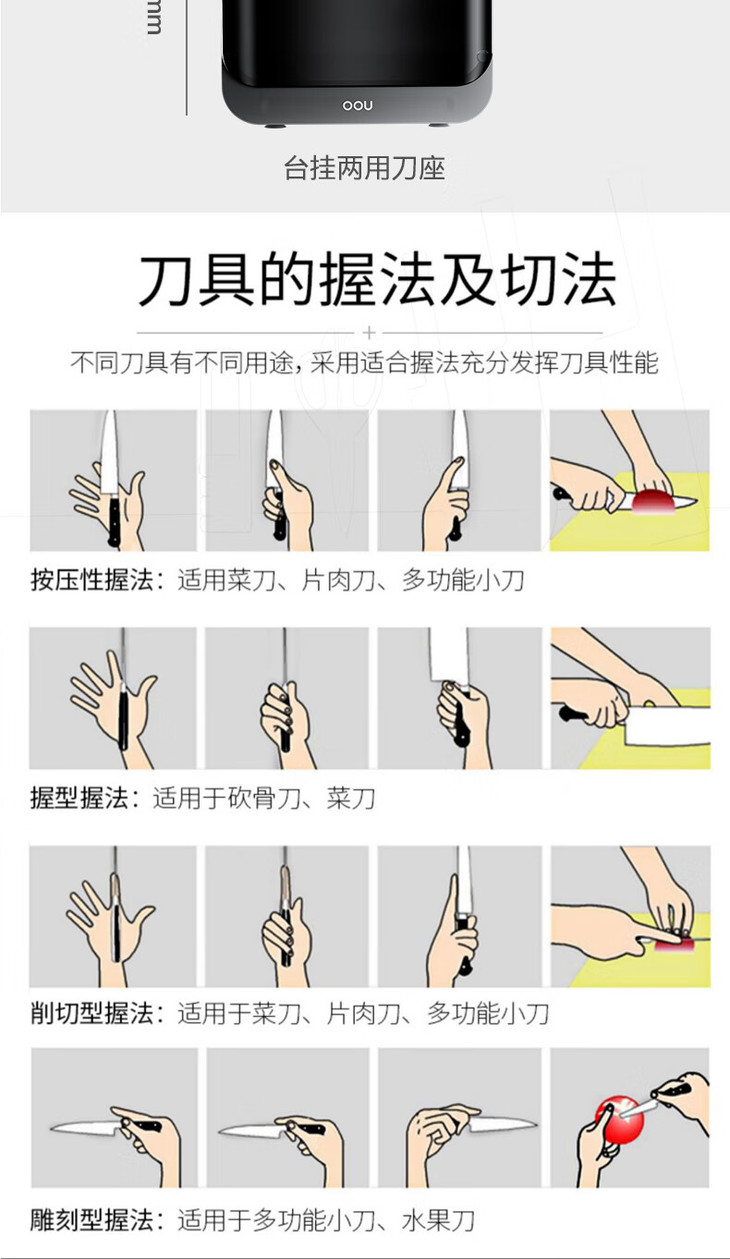 mm

oou

台挂两用刀座

刀具的握法及切法

不同刀具有不同用途，采用适合握法充分发挥刀具性能

按压性握法：适用菜刀、片肉刀、多功能小刀

握型握法：适用于砍骨刀、菜刀

削切型握法：适用于菜刀、片肉刀、多功能小刀

雕刻型握法：适用于多功能小刀、水果刀