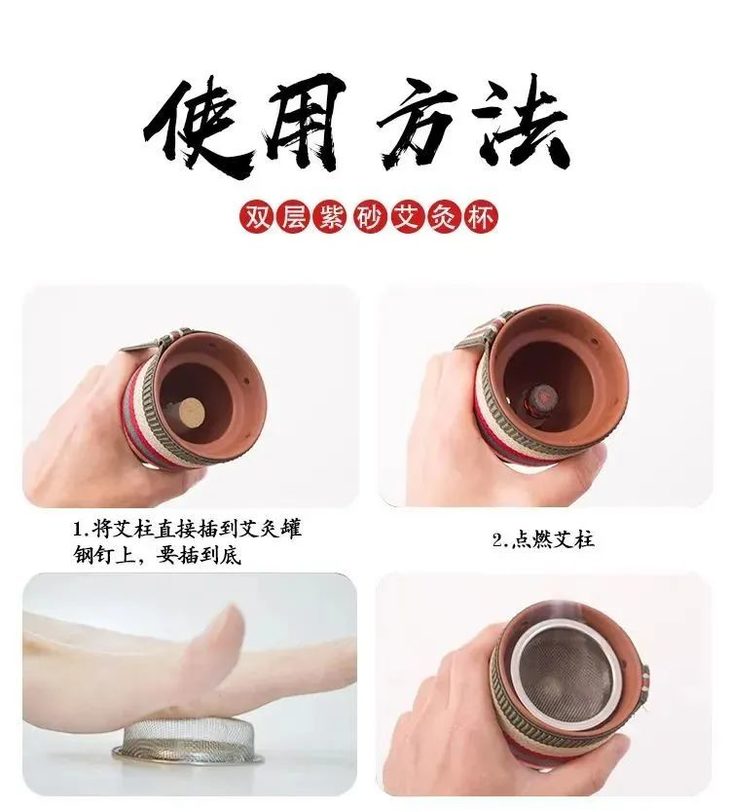 使用方法

双层紫砂艾灸杯

1.将艾柱直接插到艾灸罐钢钉上，要插到底

2.点燃艾柱