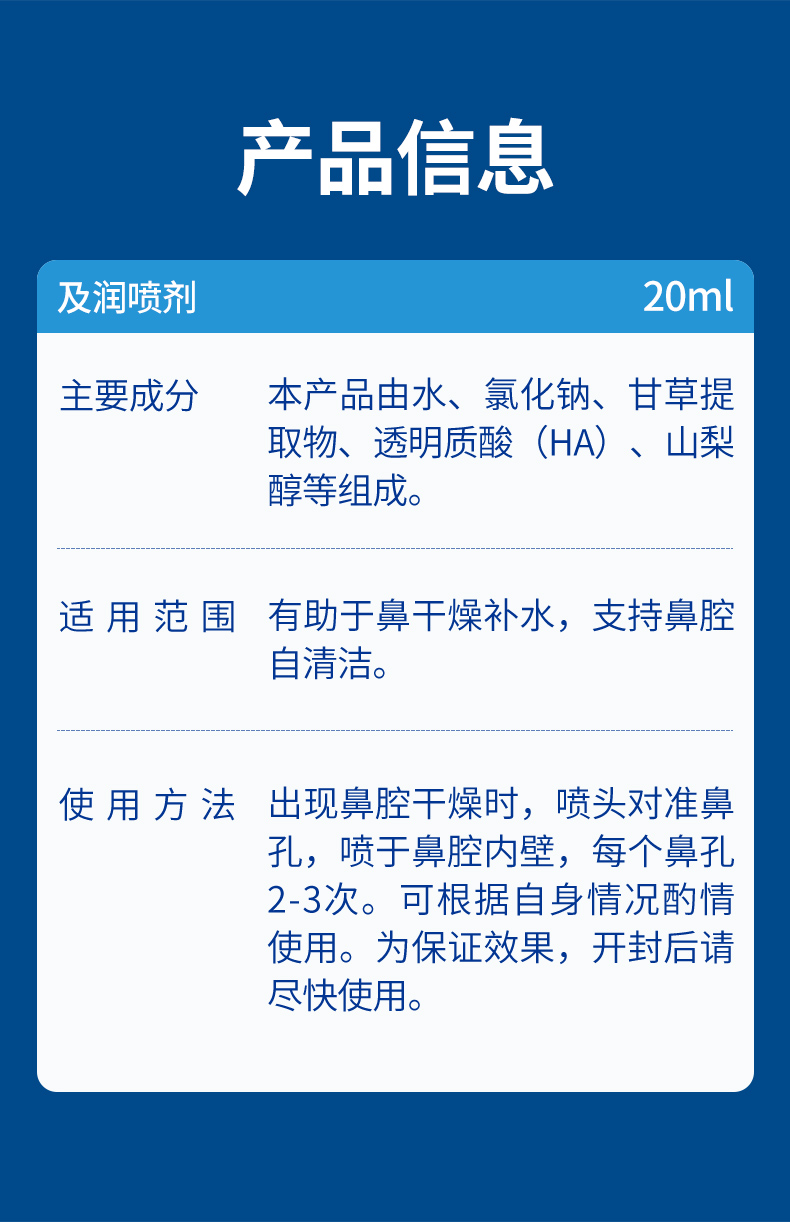 产品信息

及润喷剂 20ml

主要成分 本产品由水、氯化钠、甘草提取物、透明质酸（HA）、山梨醇等组成。

适用范围 有助于鼻干燥补水，支持鼻腔自清洁。

使用方法 出现鼻腔干燥时，喷头对准鼻孔，喷于鼻腔内壁，每个鼻孔2-3次。可根据自身情况酌情使用。为保证效果，开封后请尽快使用。