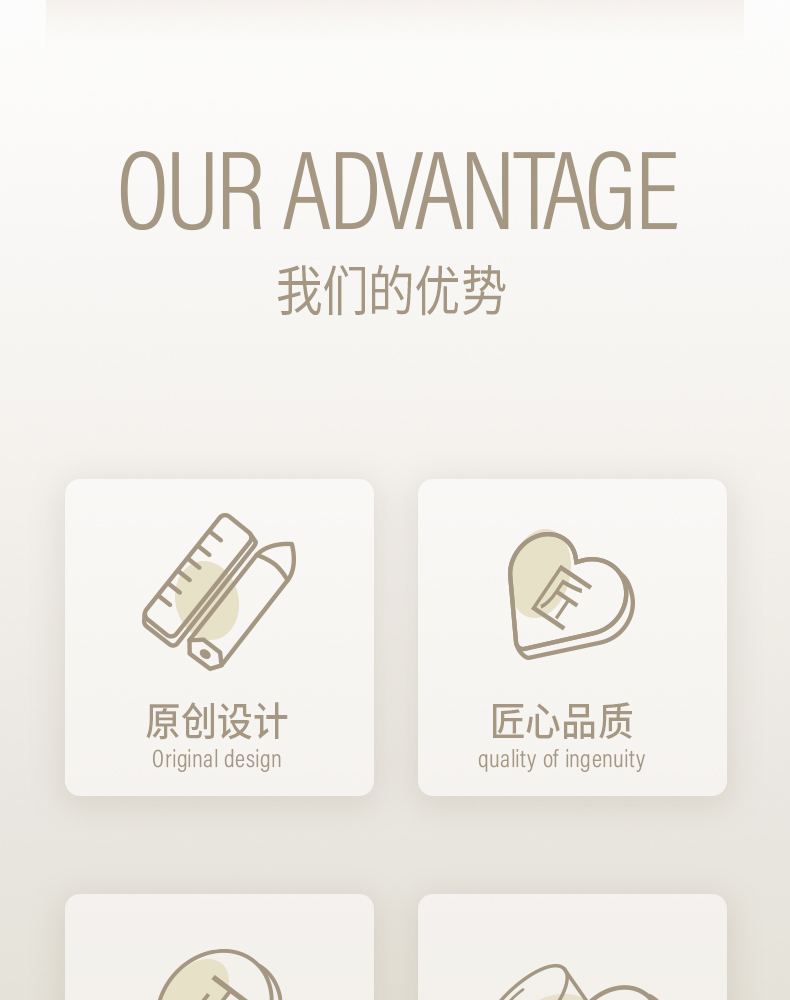 OUR ADVANTAGE
我们的优势

原创设计
Original design

匠心品质
quality of ingenuity