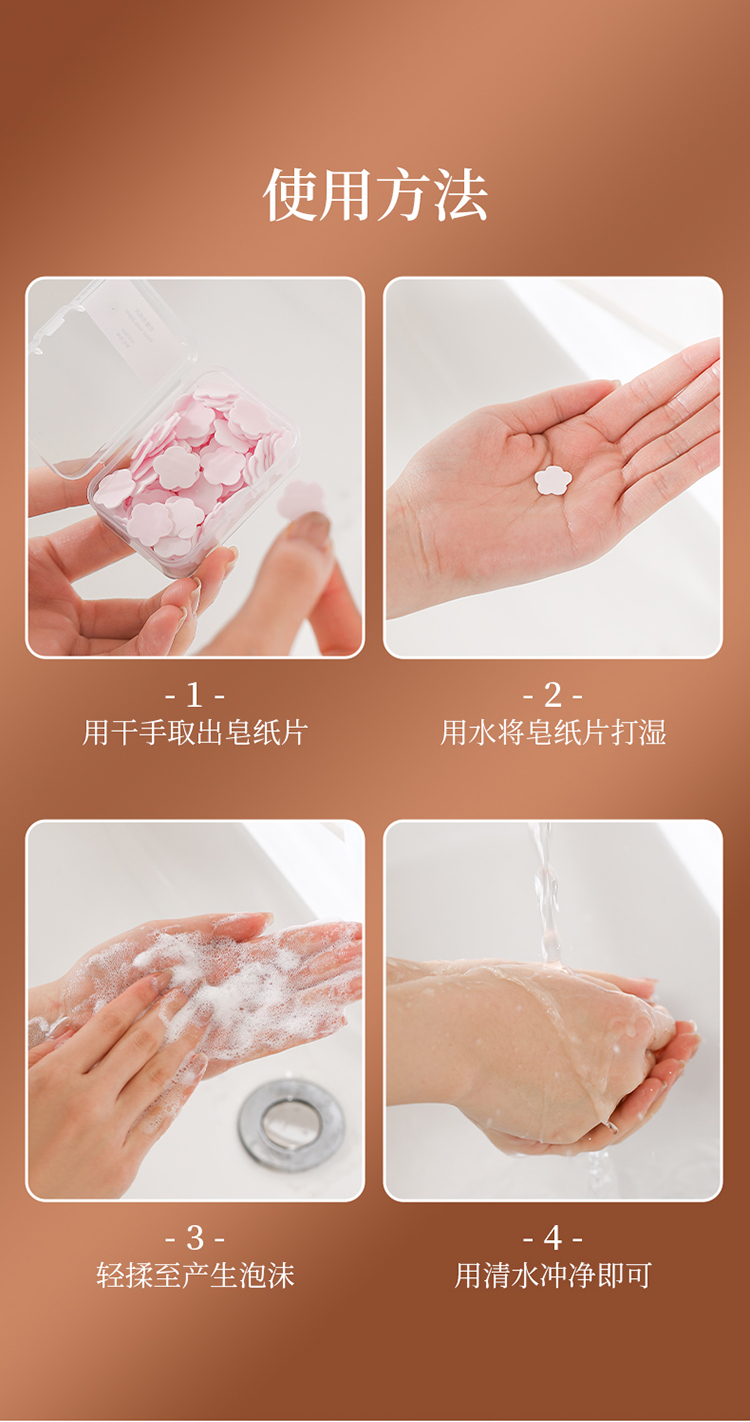 使用方法

- 1 -
用干手取出皂纸片

- 2 -
用水将皂纸片打湿

- 3 -
轻揉至产生泡沫

- 4 -
用清水冲净即可