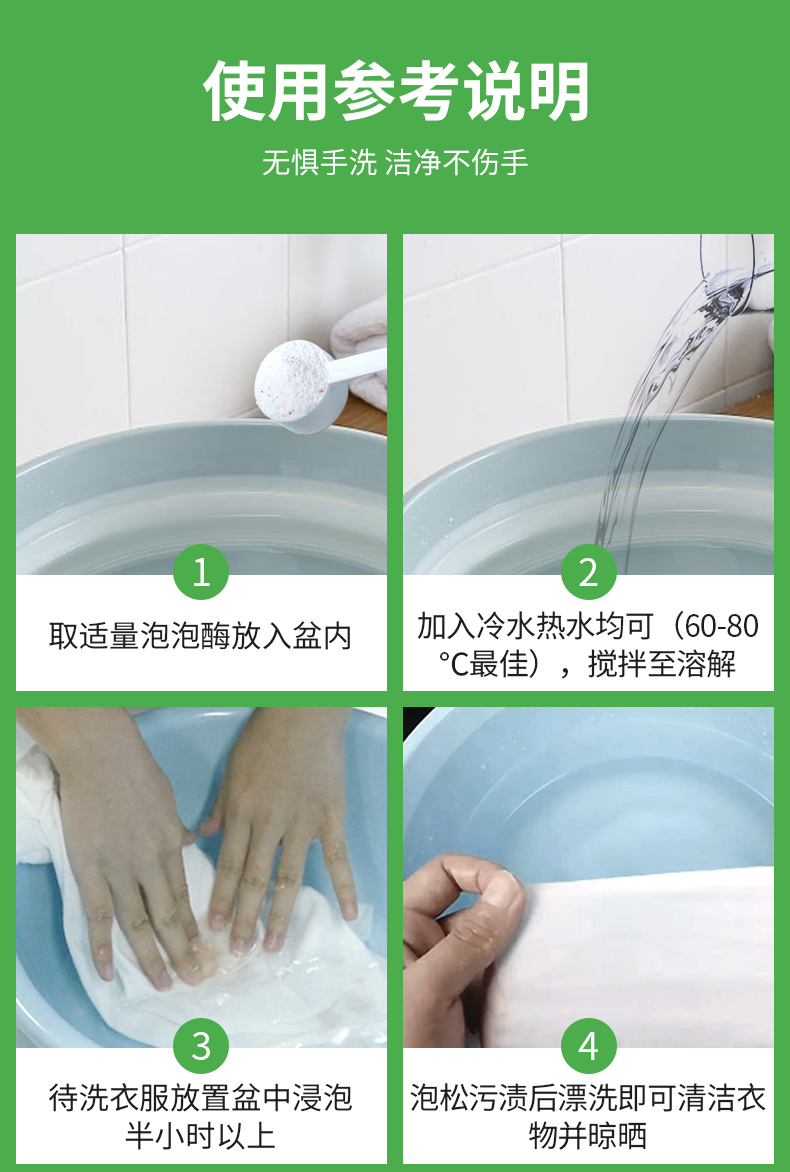 使用参考说明

无惧手洗 洁净不伤手

1

取适量泡泡酶放入盆内

2

加入冷水热水均可（60-80°C最佳），搅拌至溶解

3

待洗衣服放置盆中浸泡半小时以上

4

泡松污渍后漂洗即可清洁衣物并晾晒