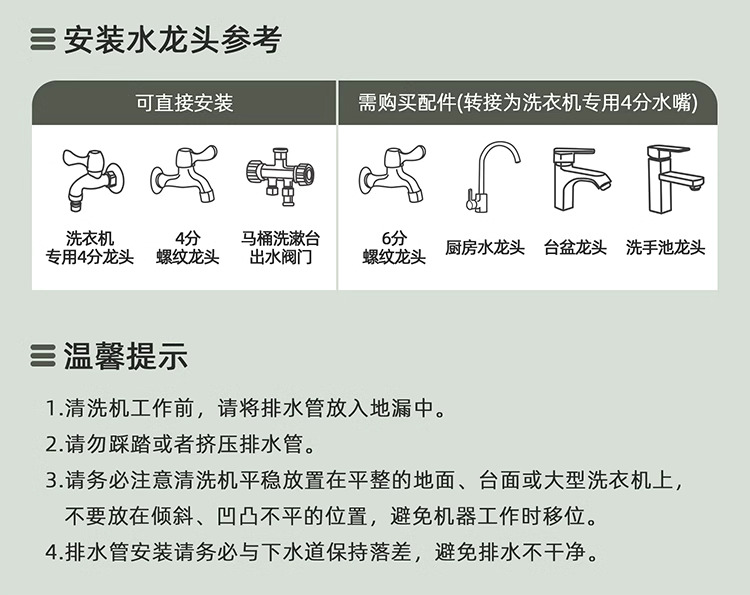 安装水龙头参考

可直接安装

洗衣机专用4分龙头

4分螺纹龙头

马桶洗漱台出水阀门

需购买配件(转接为洗衣机专用4分水嘴)

6分螺纹龙头

厨房水龙头

台盆龙头

洗手池龙头

温馨提示

1.清洗机工作前，请将排水管放入地漏中。

2.请勿踩踏或者挤压排水管。

3.请务必注意清洗机平稳放置在平整的地面、台面或大型洗衣机上，不要放在倾斜、凹凸不平的位置，避免机器工作时移位。

4.排水管安装请务必与下水道保持落差，避免排水不干净。