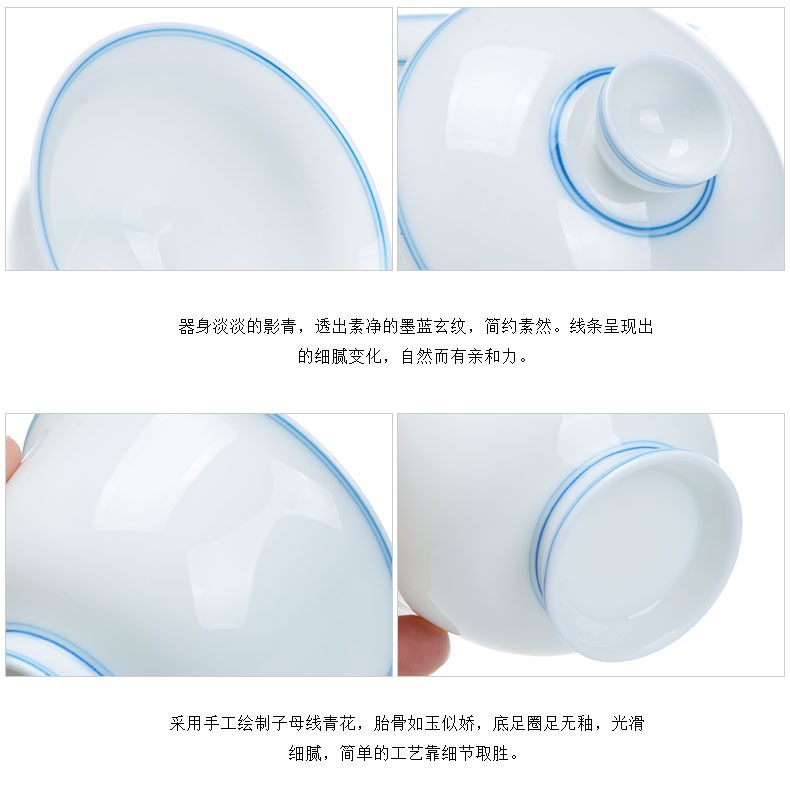 器身淡淡的影青，透出素净的墨蓝玄纹，简约素然。线条呈现出的细腻变化，自然而有亲和力。

采用手工绘制子母线青花，胎骨如玉似娇，底足圈足无釉，光滑细腻，简单的工艺靠细节取胜。