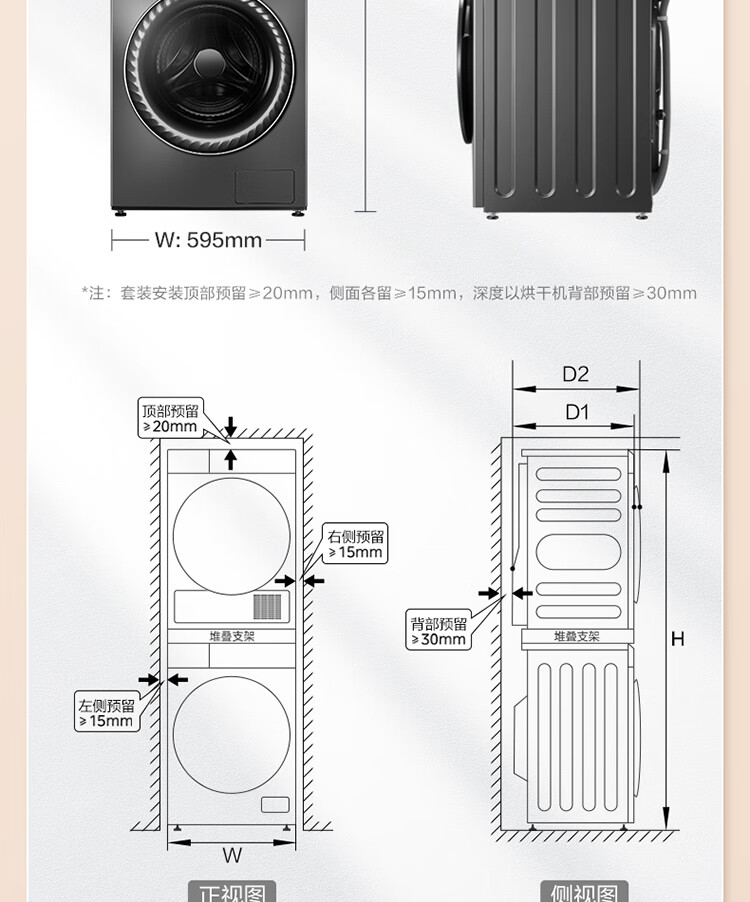 W: 595mm

*注：套装安装顶部预留≥20mm，侧面各留≥15mm，深度以烘干机背部预留≥30mm

顶部预留
≥20mm

右侧预留
≥15mm

堆叠支架

左侧预留
≥15mm

W

正视图

D2

D1

背部预留
≥30mm

堆叠支架

H

侧视图