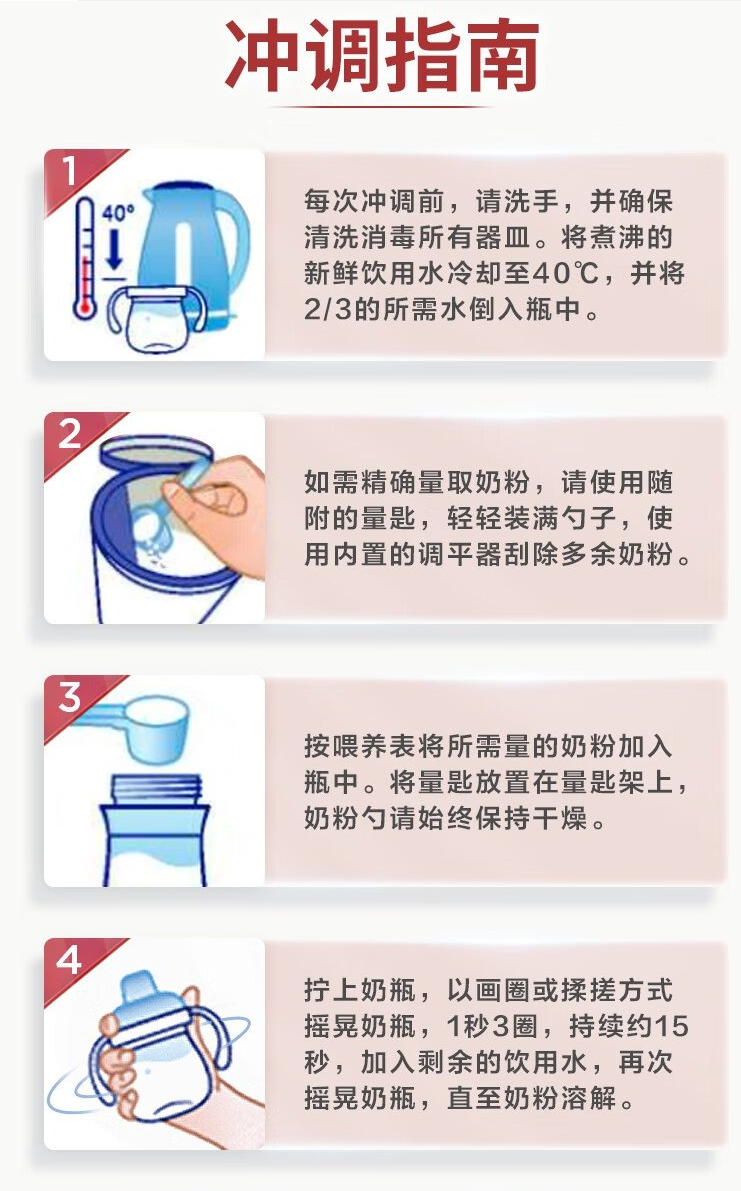 冲调指南

1

40°

每次冲调前，请洗手，并确保清洗消毒所有器皿。将煮沸的新鲜饮用水冷却至40℃，并将2/3的所需水倒入瓶中。

2

如需精确量取奶粉，请使用随附的量匙，轻轻装满勺子，使用内置的调平器刮除多余奶粉。

3

按喂养表将所需量的奶粉加入瓶中。将量匙放置在量匙架上，奶粉勺请始终保持干燥。

4

拧上奶瓶，以画圈或揉搓方式摇晃奶瓶，1秒3圈，持续约15秒，加入剩余的饮用水，再次摇晃奶瓶，直至奶粉溶解。