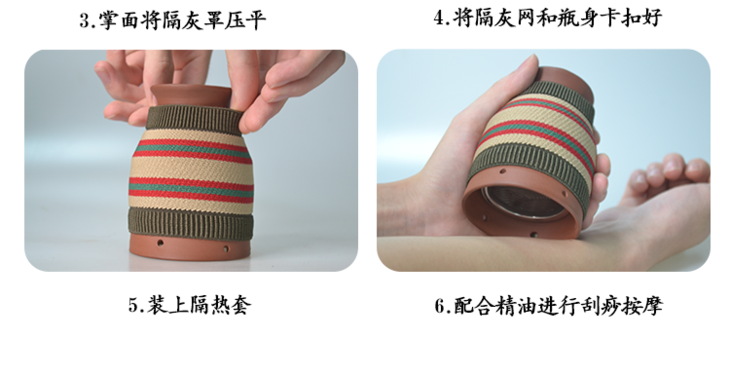 3.掌面将隔灰罩压平

4.将隔灰网和瓶身卡扣好

5.装上隔热套

6.配合精油进行刮痧按摩