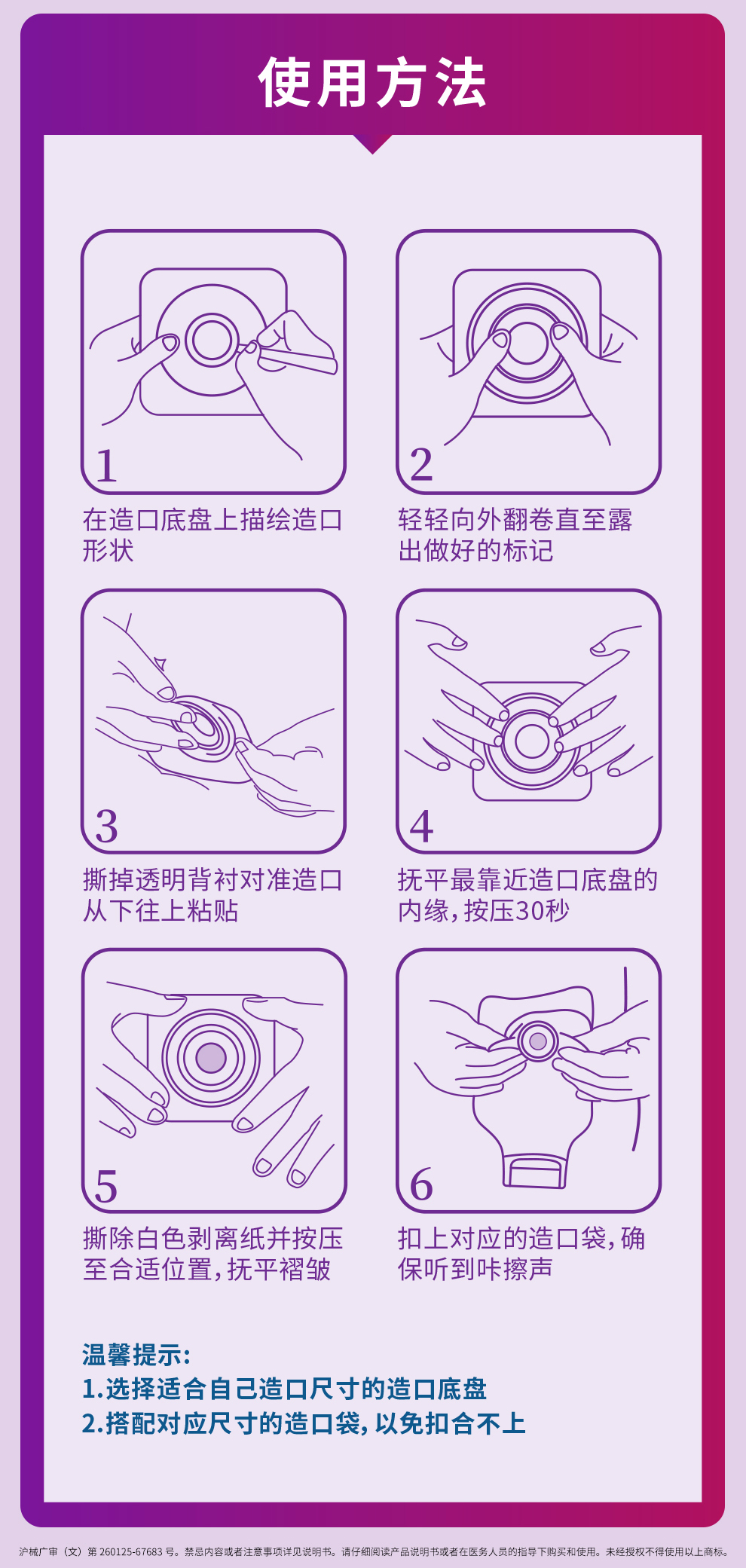 使用方法

1

在造口底盘上描绘造口形状

2

轻轻向外翻卷直至露出做好的标记

3

撕掉透明背衬对准造口从下往上粘贴

4

抚平最靠近造口底盘的内缘，按压30秒

5

撕除白色剥离纸并按压至合适位置，抚平褶皱

6

扣上对应的造口袋，确保听到咔擦声

温馨提示：
1.选择适合自己造口尺寸的造口底盘
2.搭配对应尺寸的造口袋，以免扣合不上

沪械广审（文）第 260125-67683 号。禁忌内容或者注意事项详见说明书。请仔细阅读产品说明书或者在医务人员的指导下购买和使用。未经授权不得使用以上商标。