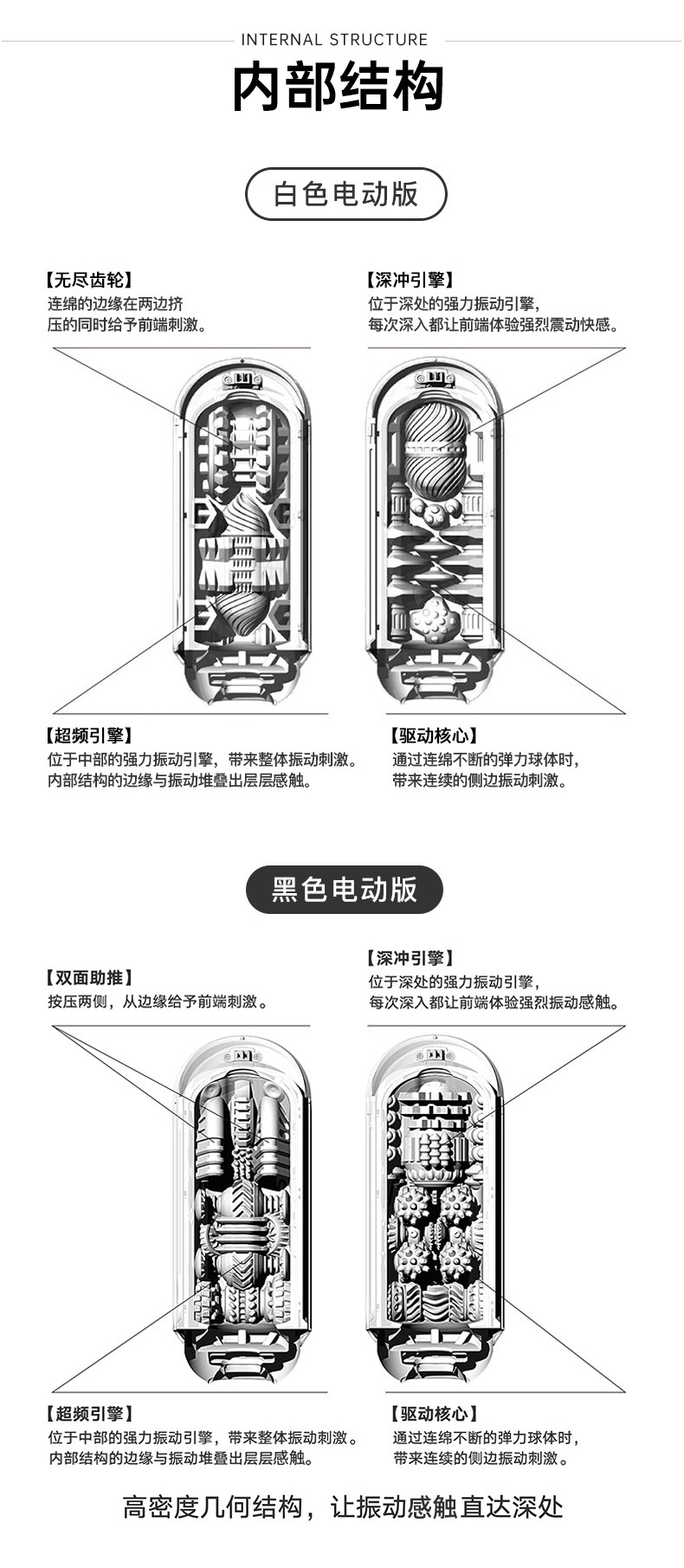 INTERNAL STRUCTURE

内部结构

白色电动版

【无尽齿轮】
连绵的边缘在两边挤压的同时给予前端刺激。

【深冲引擎】
位于深处的强力振动引擎，每次深入都让前端体验强烈震动快感。

【超频引擎】
位于中部的强力振动引擎，带来整体振动刺激。内部结构的边缘与振动堆叠出层层感触。

【驱动核心】
通过连绵不断的弹力球体时，带来连续的侧边振动刺激。

黑色电动版

【双面助推】
按压两侧，从边缘给予前端刺激。

【深冲引擎】
位于深处的强力振动引擎，每次深入都让前端体验强烈振动感触。

【超频引擎】
位于中部的强力振动引擎，带来整体振动刺激。内部结构的边缘与振动堆叠出层层感触。

【驱动核心】
通过连绵不断的弹力球体时，带来连续的侧边振动刺激。

高密度几何结构，让振动感触直达深处