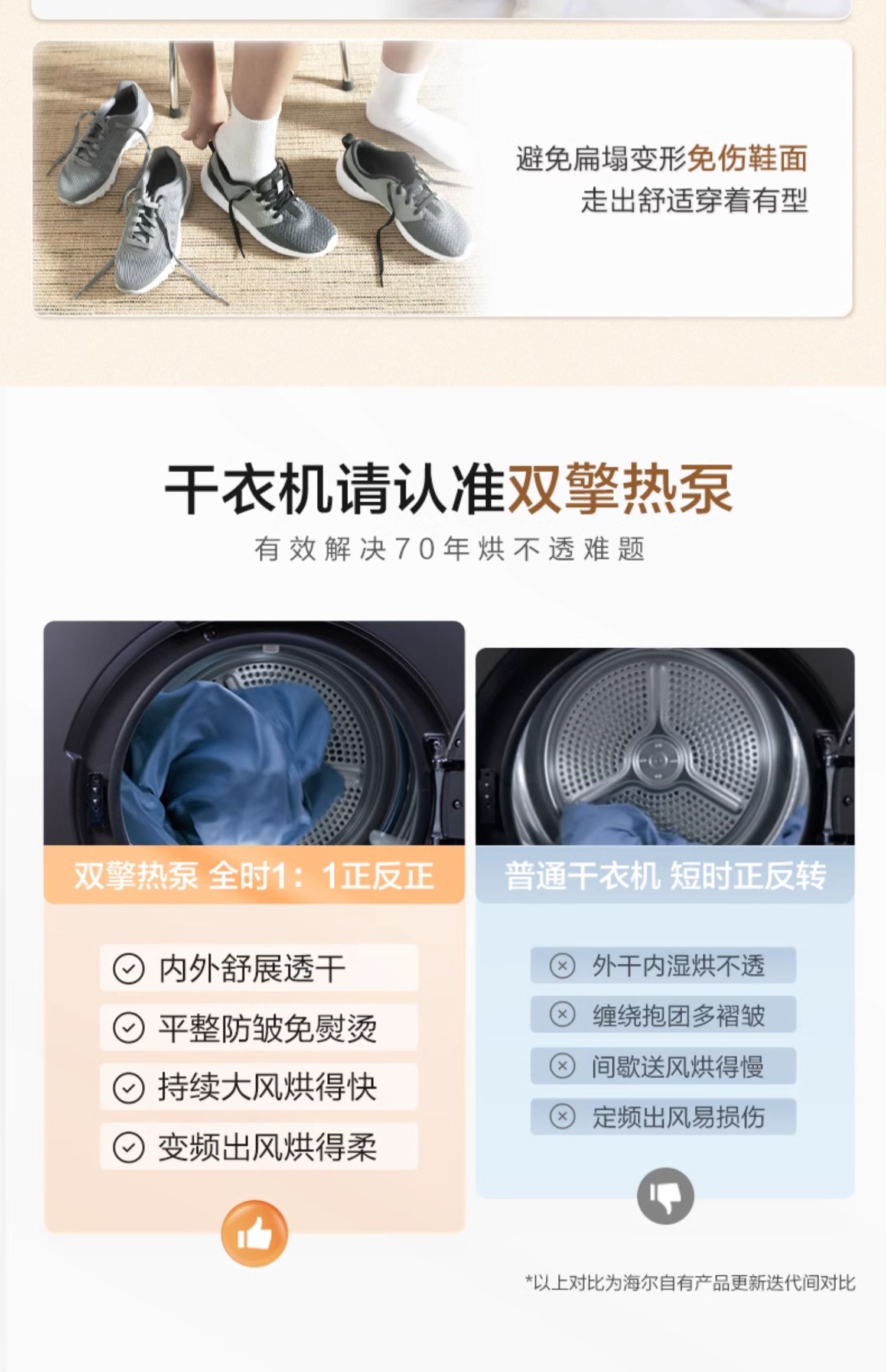 避免扁塌变形免伤鞋面
走出舒适穿着有型

干衣机请认准双擎热泵
有效解决70年烘不透难题

双擎热泵 全时1：1正反正

内外舒展透干
平整防皱免熨烫
持续大风烘得快
变频出风烘得柔

普通干衣机 短时正反转

外干内湿烘不透
缠绕抱团多褶皱
间歇送风烘得慢
定频出风易损伤

*以上对比为海尔自有产品更新迭代间对比