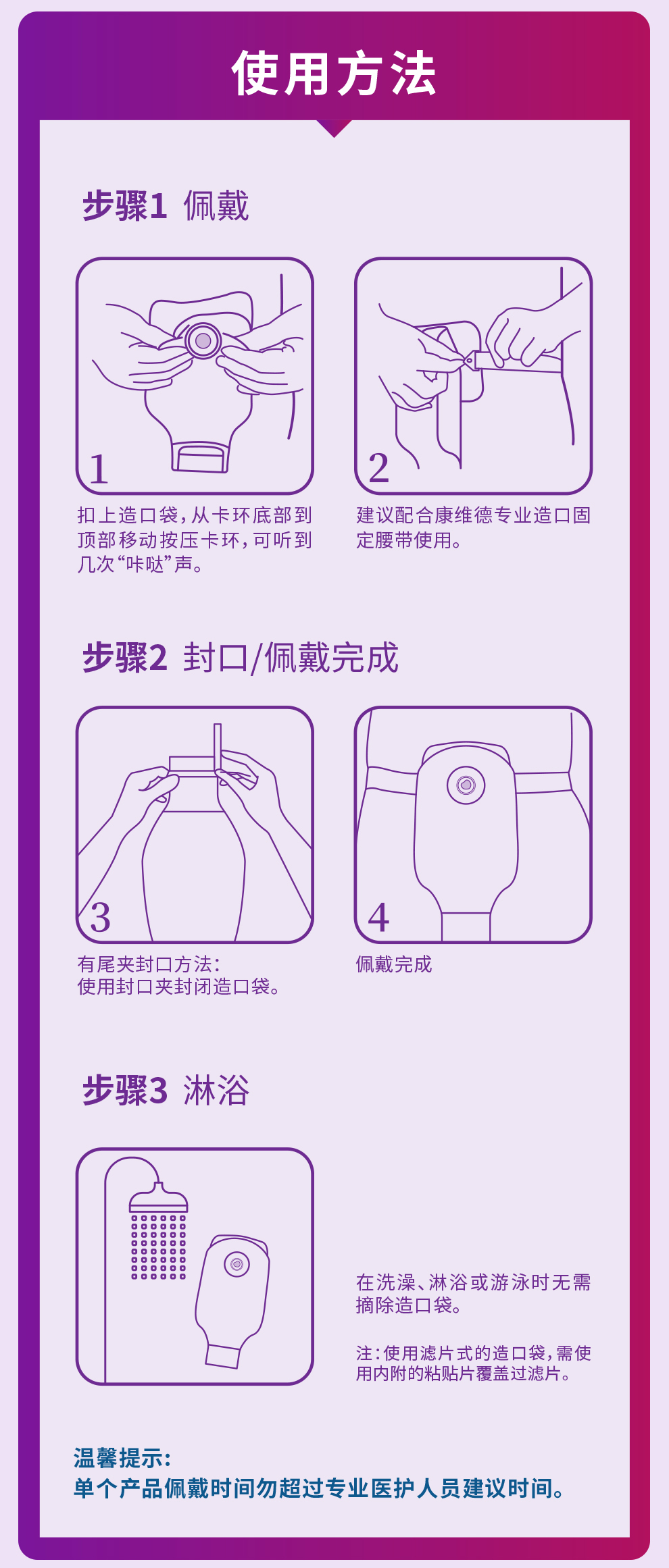 使用方法

步骤1 佩戴

1

扣上造口袋，从卡环底部到顶部移动按压卡环，可听到几次“咔哒”声。

2

建议配合康维德专业造口固定腰带使用。

步骤2 封口/佩戴完成

3

有尾夹封口方法：
使用封口夹封闭造口袋。

4

佩戴完成

步骤3 淋浴

在洗澡、淋浴或游泳时无需摘除造口袋。

注：使用滤片式的造口袋，需使用内附的粘贴片覆盖过滤片。

温馨提示：
单个产品佩戴时间勿超过专业医护人员建议时间。