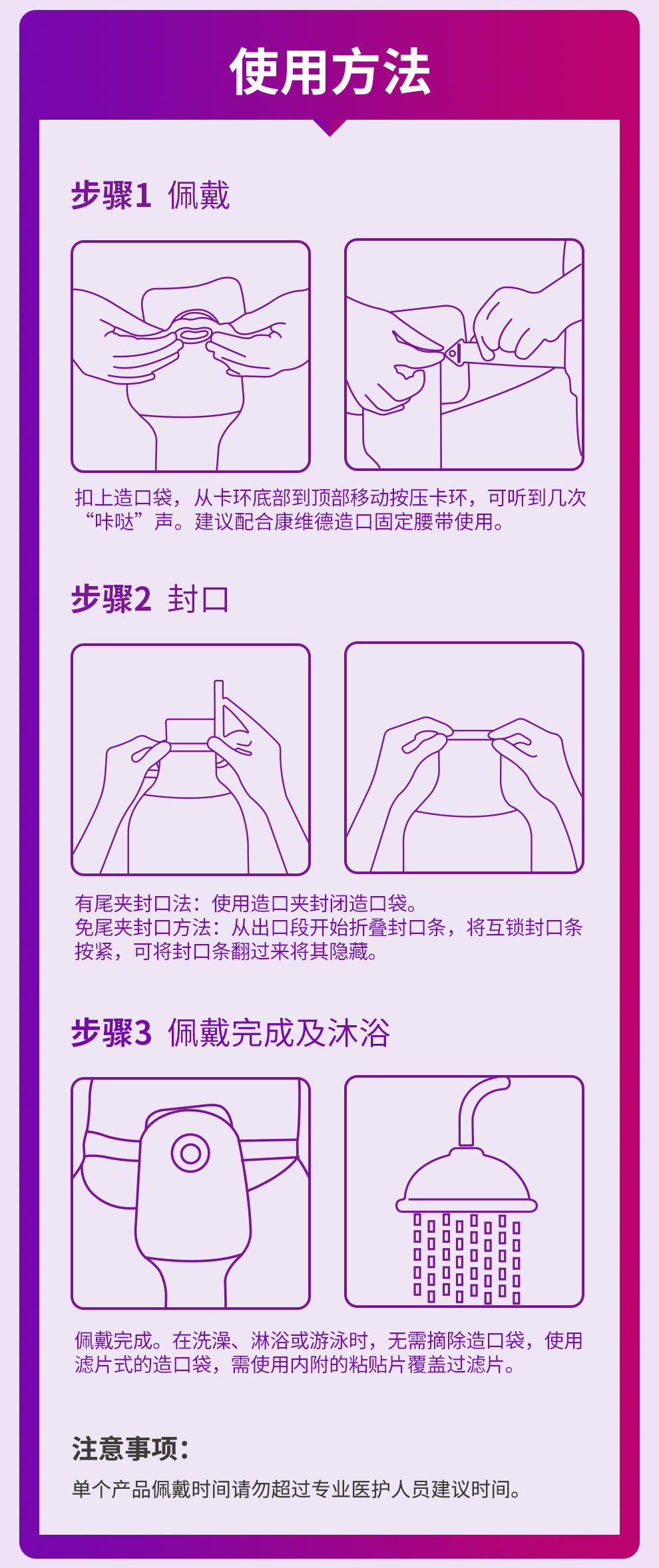 使用方法

步骤1 佩戴

扣上造口袋，从卡环底部到顶部移动按压卡环，可听到几次“咔哒”声。建议配合康维德造口固定腰带使用。

步骤2 封口

有尾夹封口法：使用造口夹封闭造口袋。
免尾夹封口方法：从出口段开始折叠封口条，将互锁封口条按紧，可将封口条翻过来将其隐藏。

步骤3 佩戴完成及沐浴

佩戴完成。在洗澡、淋浴或游泳时，无需摘除造口袋，使用滤片式的造口袋，需使用内附的粘贴片覆盖过滤片。

注意事项：

单个产品佩戴时间请勿超过专业医护人员建议时间。