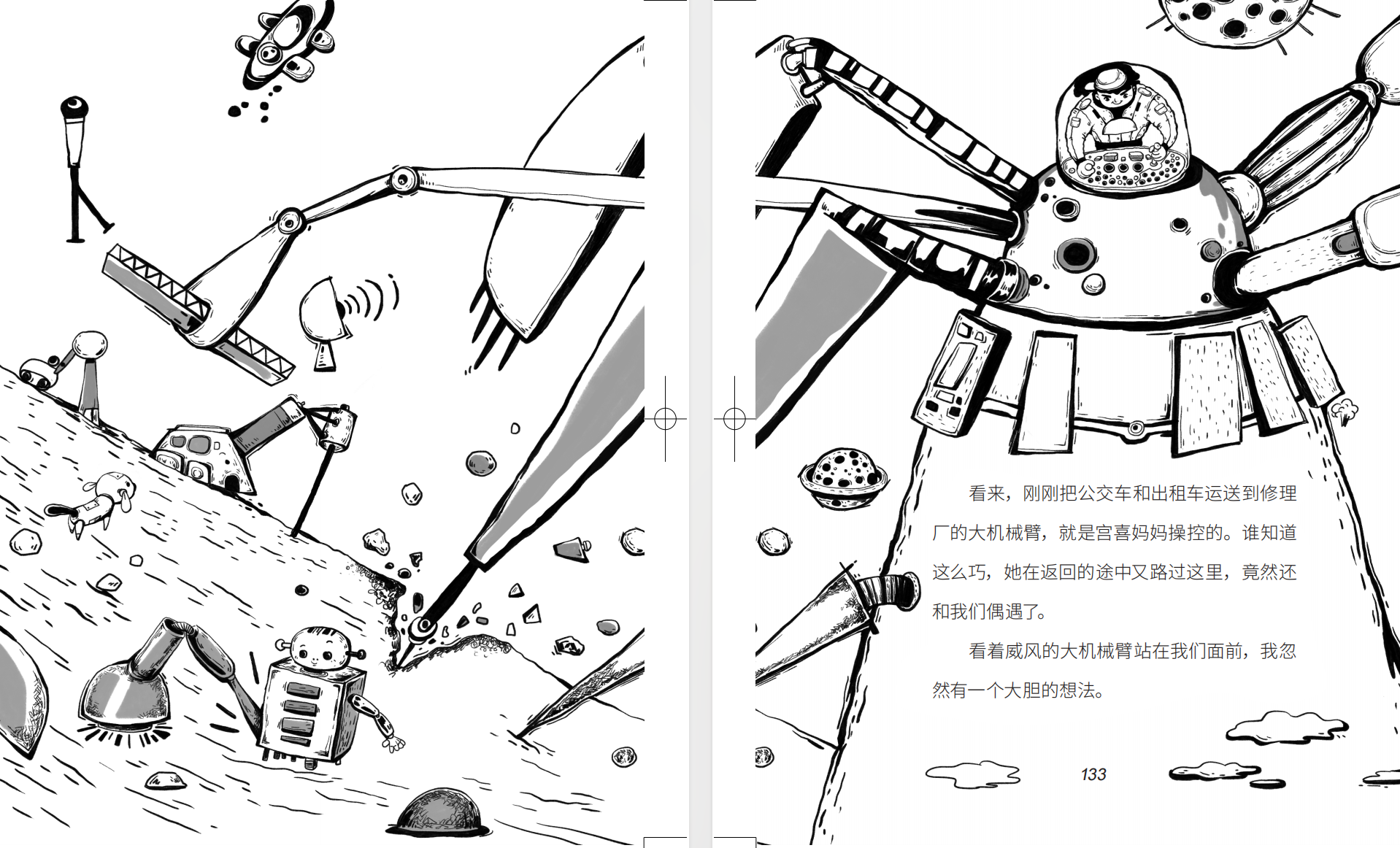 看来，刚刚把公交车和出租车运送到修理厂的大机械臂，就是宫喜妈妈操控的。谁知道这么巧，她在返回的途中又路过这里，竟然还和我们偶遇了。

看着威风的大机械臂站在我们面前，我忽然有一个大胆的想法。

133