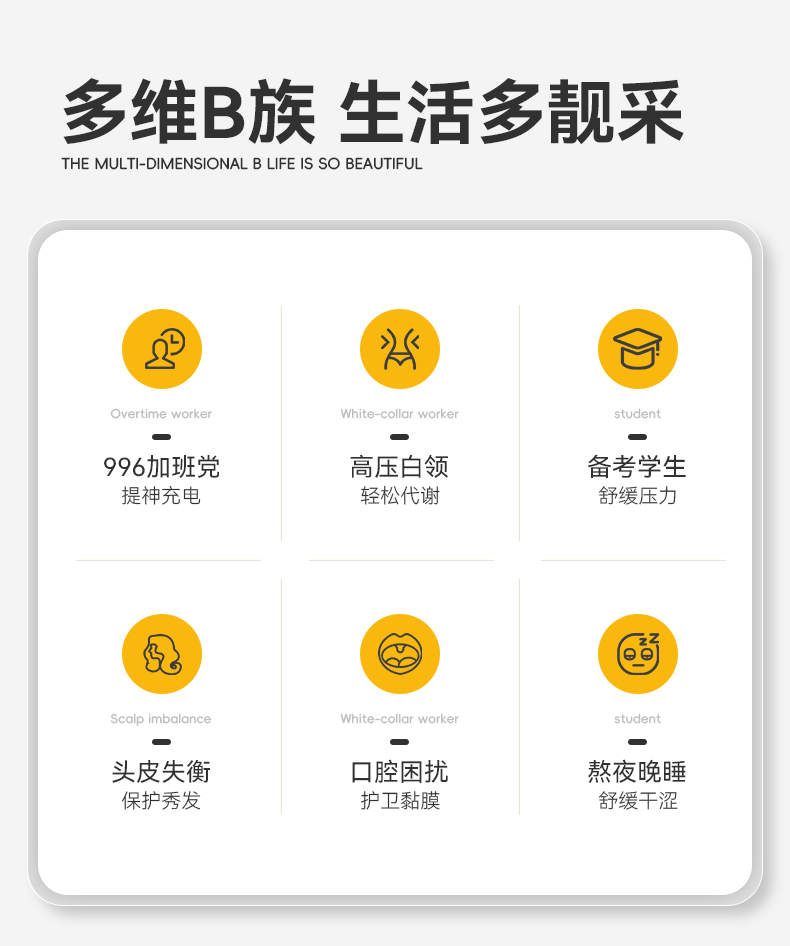 多维B族 生活多靓采

THE MULTI-DIMENSIONAL B LIFE IS SO BEAUTIFUL

Overtime worker

996加班党
提神充电

White-collar worker

高压白领
轻松代谢

student

备考学生
舒缓压力

Scalp imbalance

头皮失衡
保护秀发

White-collar worker

口腔困扰
护卫黏膜

student

熬夜晚睡
舒缓干涩