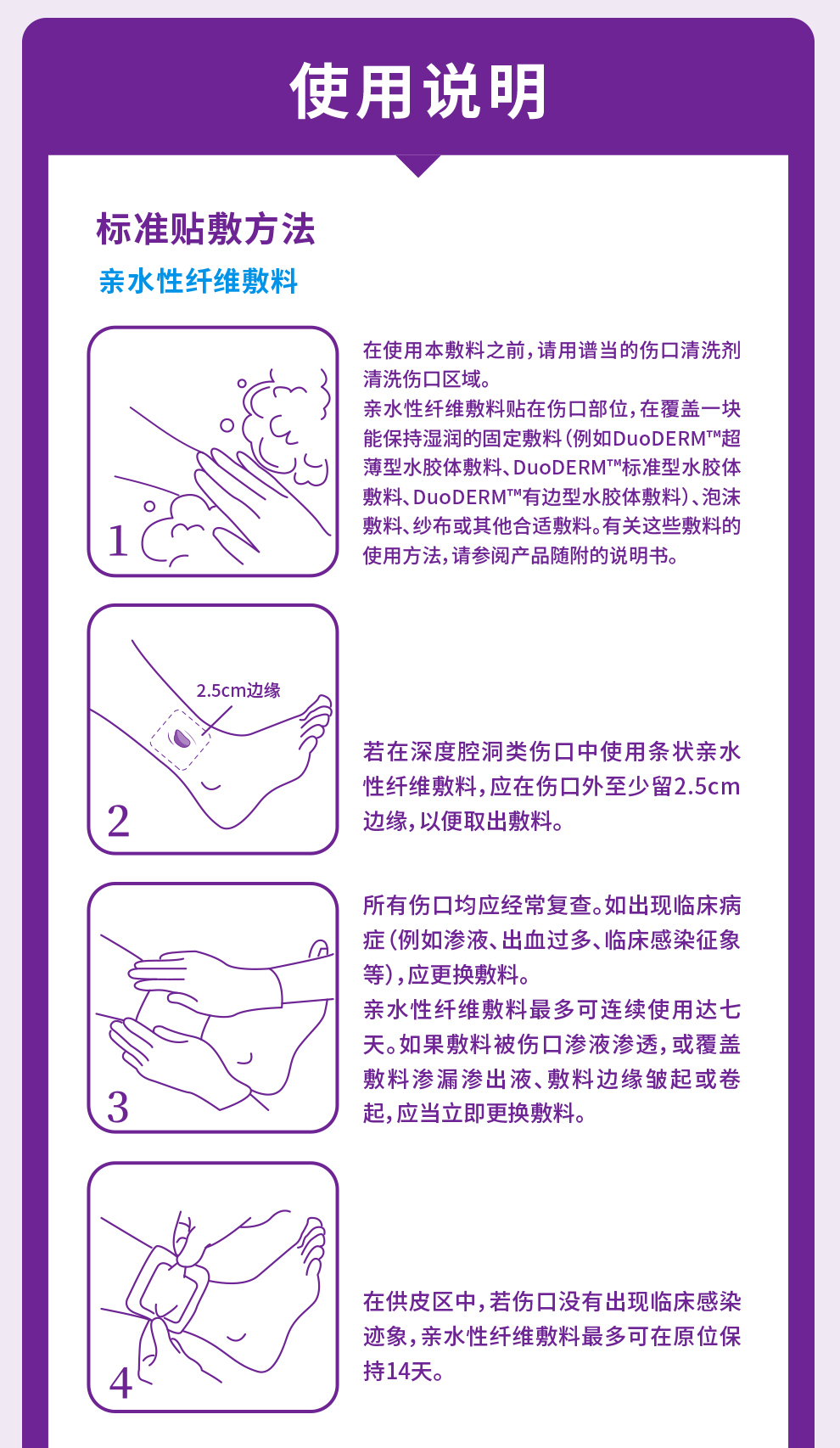 使用说明

标准贴敷方法

亲水性纤维敷料

1

在使用本敷料之前，请用谱当的伤口清洗剂清洗伤口区域。
亲水性纤维敷料贴在伤口部位，在覆盖一块能保持湿润的固定敷料（例如DuoDERM™超薄型水胶体敷料、DuoDERM™标准型水胶体敷料、DuoDERM™有边型水胶体敷料）、泡沫敷料、纱布或其他合适敷料。有关这些敷料的使用方法，请参阅产品随附的说明书。

2.5cm边缘

2

若在深度腔洞类伤口中使用条状亲水性纤维敷料，应在伤口外至少留2.5cm边缘，以便取出敷料。

3

所有伤口均应经常复查。如出现临床病症（例如渗液、出血过多、临床感染征象等），应更换敷料。
亲水性纤维敷料最多可连续使用达七天。如果敷料被伤口渗液渗透，或覆盖敷料渗漏渗出液、敷料边缘皱起或卷起，应当立即更换敷料。

4

在供皮区中，若伤口没有出现临床感染迹象，亲水性纤维敷料最多可在原位保持14天。