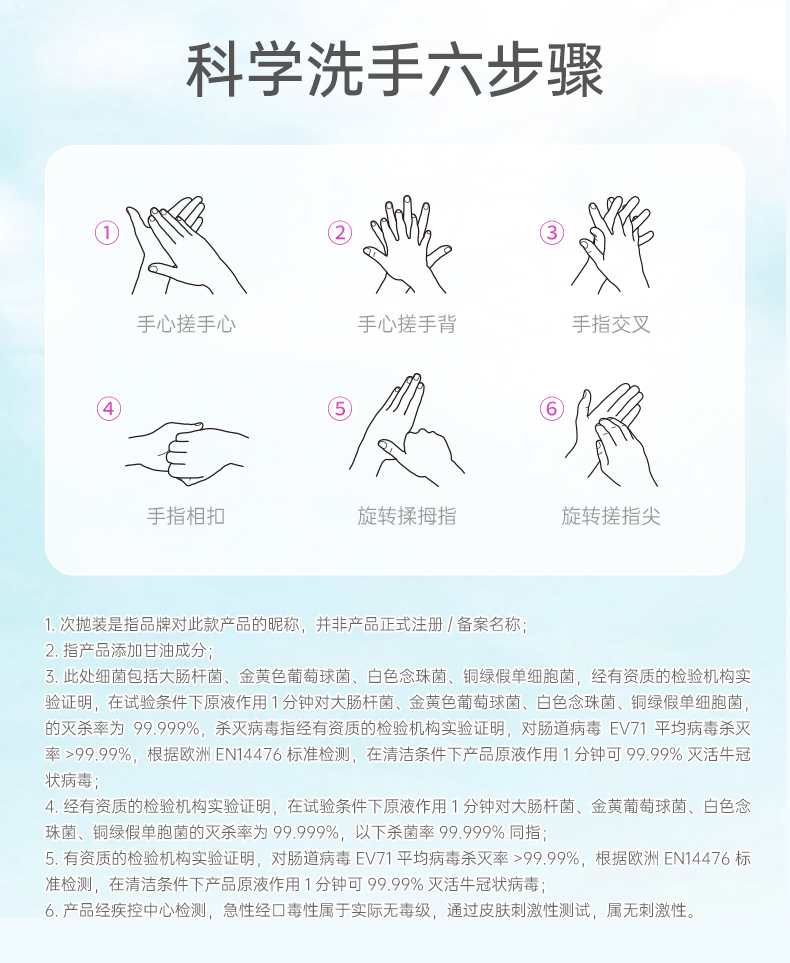 科学洗手六步骤

①
手心搓手心

②
手心搓手背

③
手指交叉

④
手指相扣

⑤
旋转揉拇指

⑥
旋转搓指尖

1. 次抛装是指品牌对此款产品的昵称，并非产品正式注册 / 备案名称；
2. 指产品添加甘油成分；
3. 此处细菌包括大肠杆菌、金黄色葡萄球菌、白色念珠菌、铜绿假单细胞菌，经有资质的检验机构实验证明，在试验条件下原液作用 1 分钟对大肠杆菌、金黄色葡萄球菌、白色念珠菌、铜绿假单细胞菌，的灭杀率为 99.999%，杀灭病毒指经有资质的检验机构实验证明，对肠道病毒 EV71 平均病毒杀灭率 >99.99%，根据欧洲 EN14476 标准检测，在清洁条件下产品原液作用 1 分钟可 99.99% 灭活牛冠状病毒；
4. 经有资质的检验机构实验证明，在试验条件下原液作用 1 分钟对大肠杆菌、金黄葡萄球菌、白色念珠菌、铜绿假单胞菌的灭杀率为 99.999%，以下杀菌率 99.999% 同指；
5. 有资质的检验机构实验证明，对肠道病毒 EV71 平均病毒杀灭率 >99.99%，根据欧洲 EN14476 标准检测，在清洁条件下产品原液作用 1 分钟可 99.99% 灭活牛冠状病毒；
6. 产品经疾控中心检测，急性经口毒性属于实际无毒级，通过皮肤刺激性测试，属无刺激性。