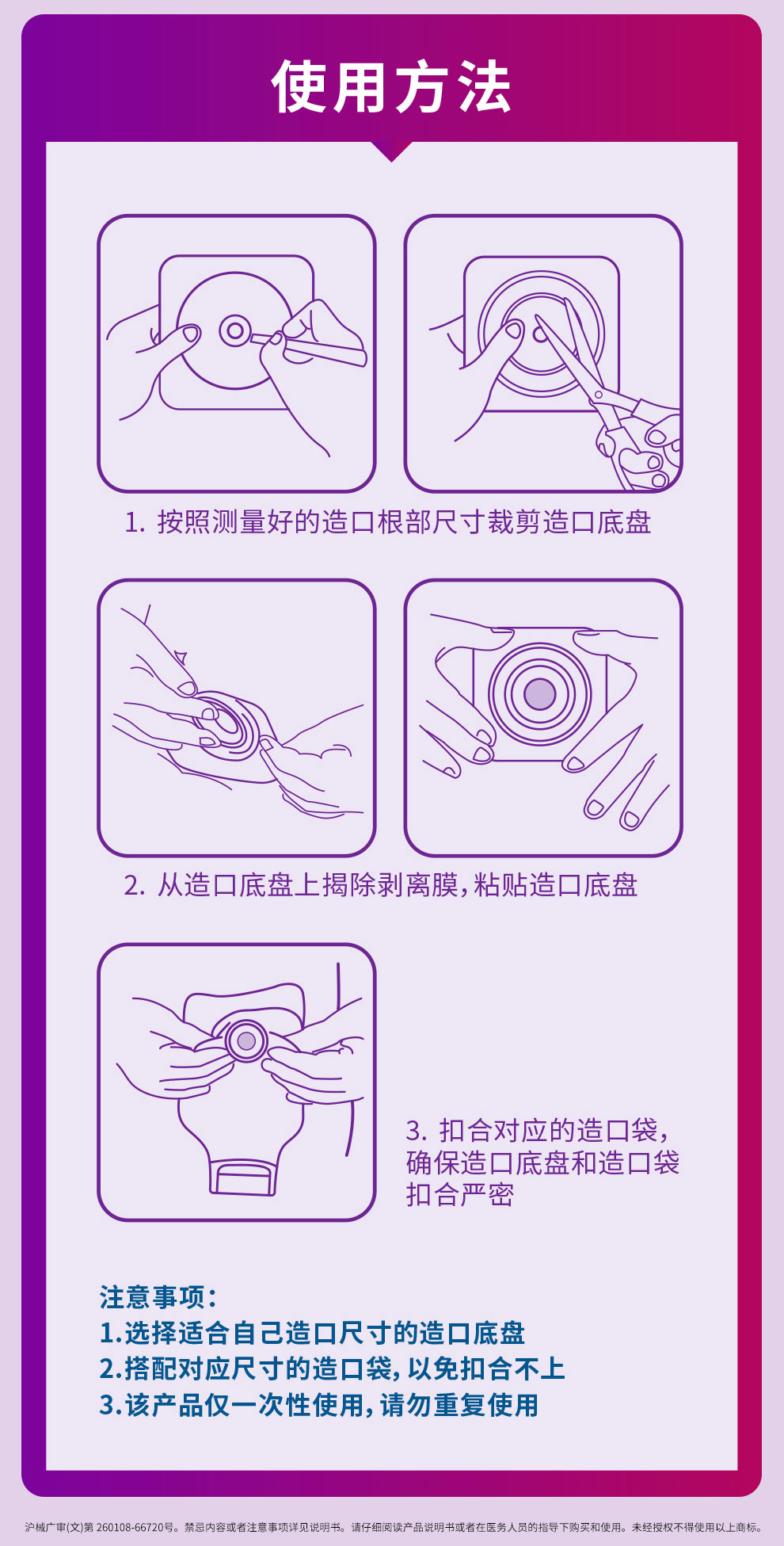 使用方法

1. 按照测量好的造口根部尺寸裁剪造口底盘

2. 从造口底盘上揭除剥离膜，粘贴造口底盘

3. 扣合对应的造口袋，确保造口底盘和造口袋扣合严密

注意事项：
1.选择适合自己造口尺寸的造口底盘
2.搭配对应尺寸的造口袋，以免扣合不上
3.该产品仅一次性使用，请勿重复使用

沪械广审(文)第 260108-66720号。禁忌内容或者注意事项详见说明书。请仔细阅读产品说明书或者在医务人员的指导下购买和使用。未经授权不得使用以上商标。