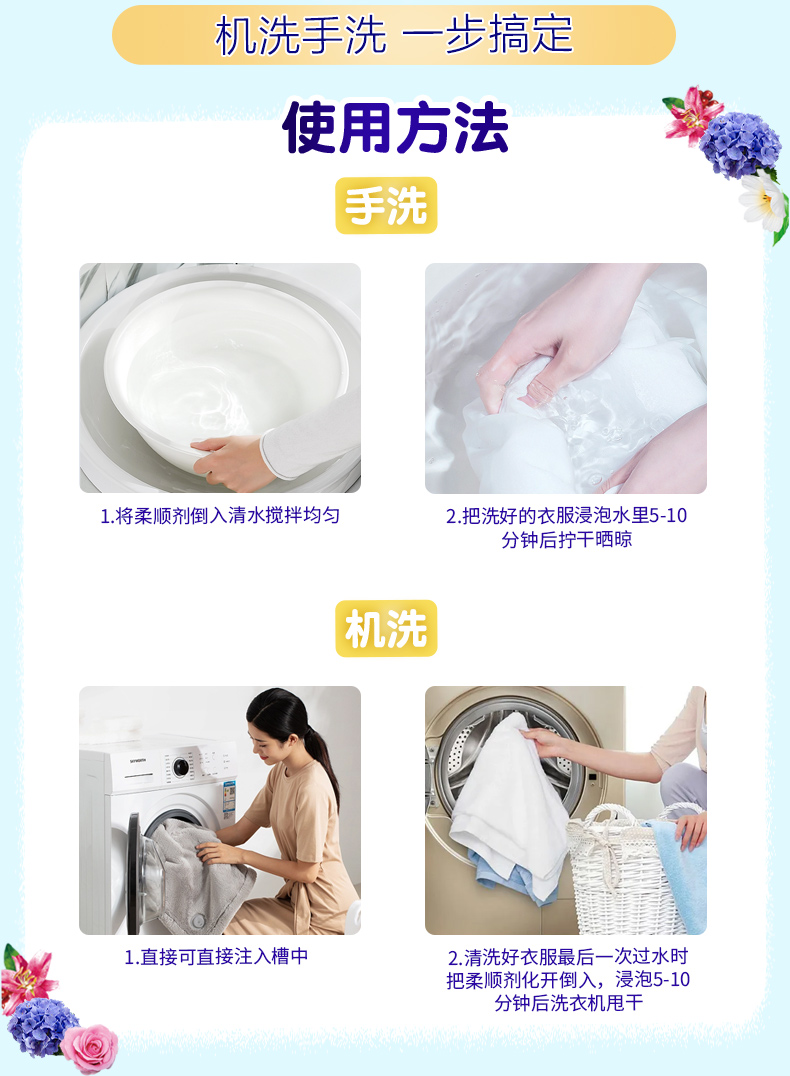 机洗手洗 一步搞定

使用方法

手洗

1.将柔顺剂倒入清水搅拌均匀

2.把洗好的衣服浸泡水里5-10分钟后拧干晒晾

机洗

SKYWORTH

1.直接可直接注入槽中

2.清洗好衣服最后一次过水时把柔顺剂化开倒入，浸泡5-10分钟后洗衣机甩干