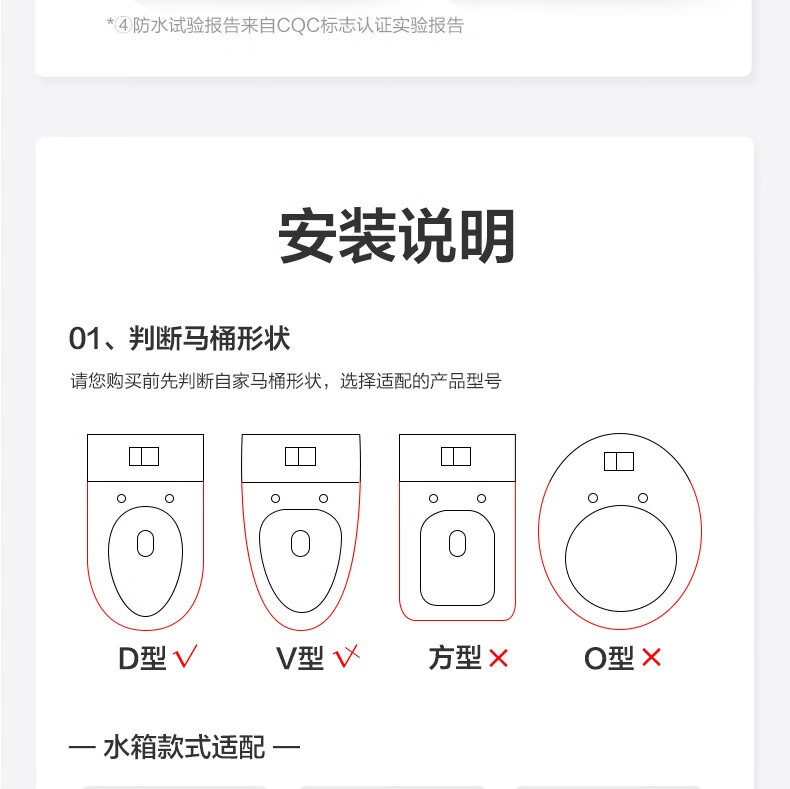 *④防水试验报告来自CQC标志认证实验报告

安装说明

01、判断马桶形状

请您购买前先判断自家马桶形状，选择适配的产品型号

D型 √

V型 √×

方型 ×

O型 ×

— 水箱款式适配 —