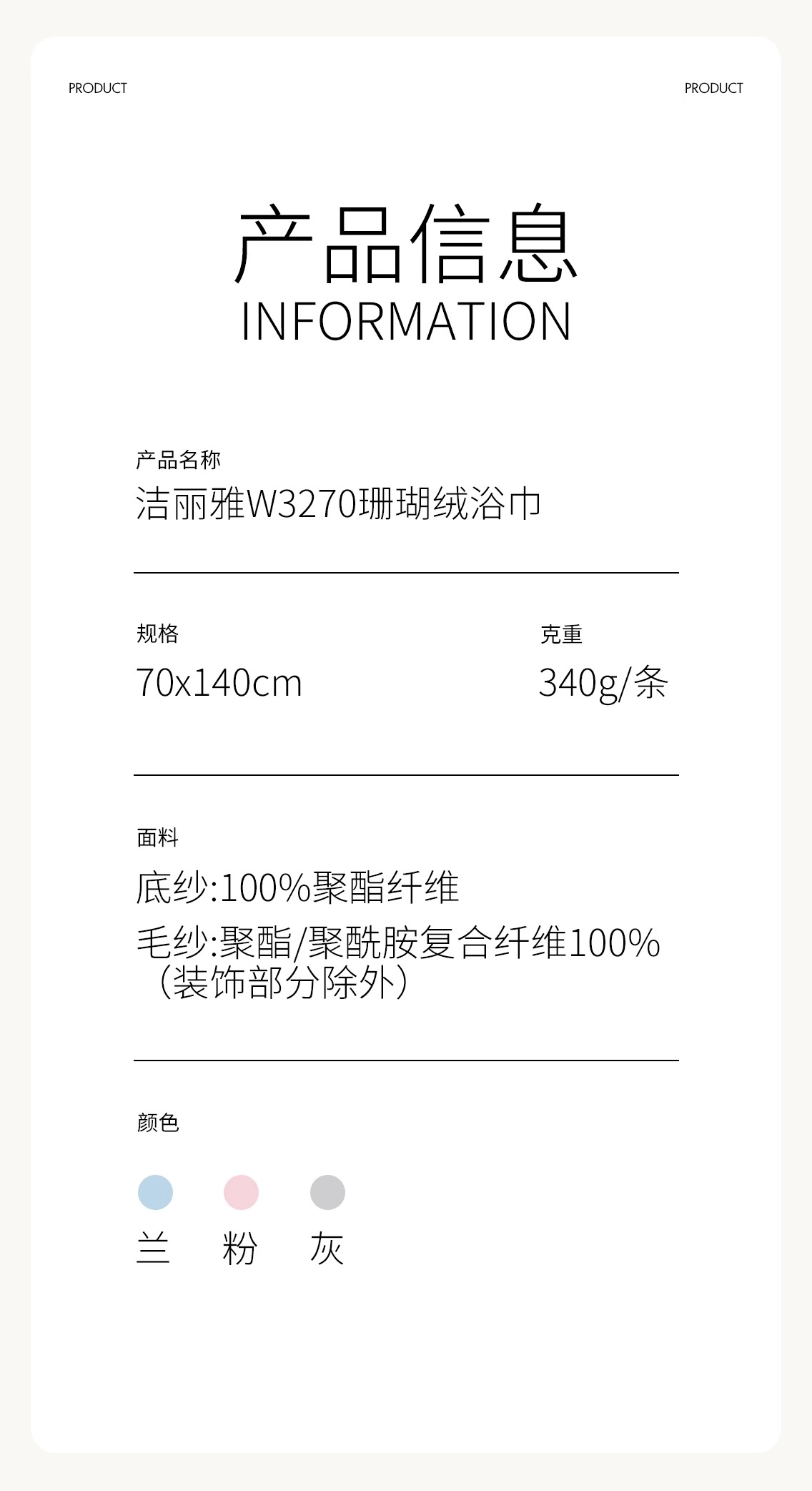 PRODUCT

PRODUCT

产品信息
INFORMATION

产品名称
洁丽雅W3270珊瑚绒浴巾

规格
70x140cm

克重
340g/条

面料
底纱:100%聚酯纤维
毛纱:聚酯/聚酰胺复合纤维100%（装饰部分除外）

颜色

兰 粉 灰