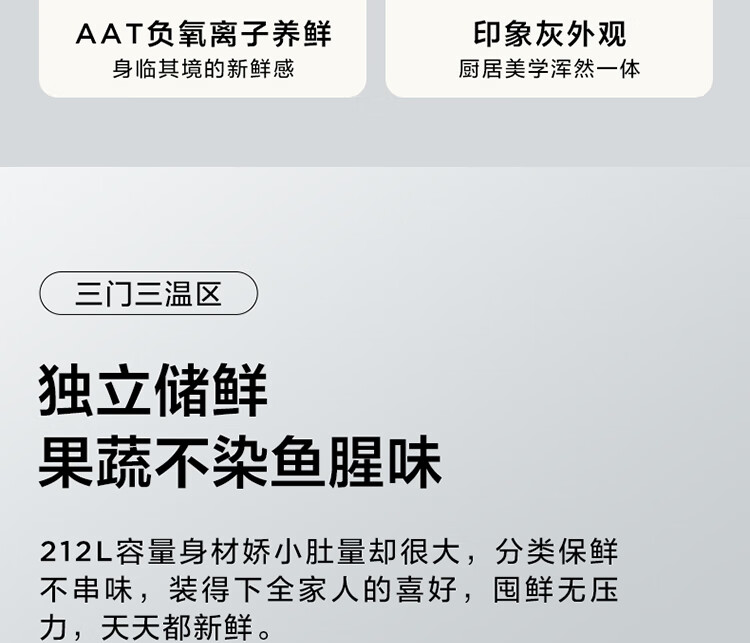 AAT负氧离子养鲜
身临其境的新鲜感

印象灰外观
厨居美学浑然一体

三门三温区

独立储鲜
果蔬不染鱼腥味

212L容量身材娇小肚量却很大，分类保鲜不串味，装得下全家人的喜好，囤鲜无压力，天天都新鲜。