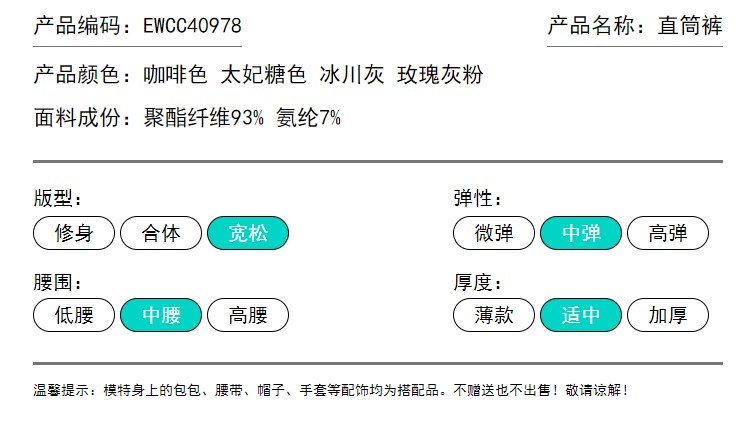 产品编码：EWCC40978

产品名称：直筒裤

产品颜色：咖啡色 太妃糖色 冰川灰 玫瑰灰粉

面料成份：聚酯纤维93% 氨纶7%

版型：

修身 合体 宽松

腰围：

低腰 中腰 高腰

弹性：

微弹 中弹 高弹

厚度：

薄款 适中 加厚

温馨提示：模特身上的包包、腰带、帽子、手套等配饰均为搭配品。不赠送也不出售！敬请谅解！