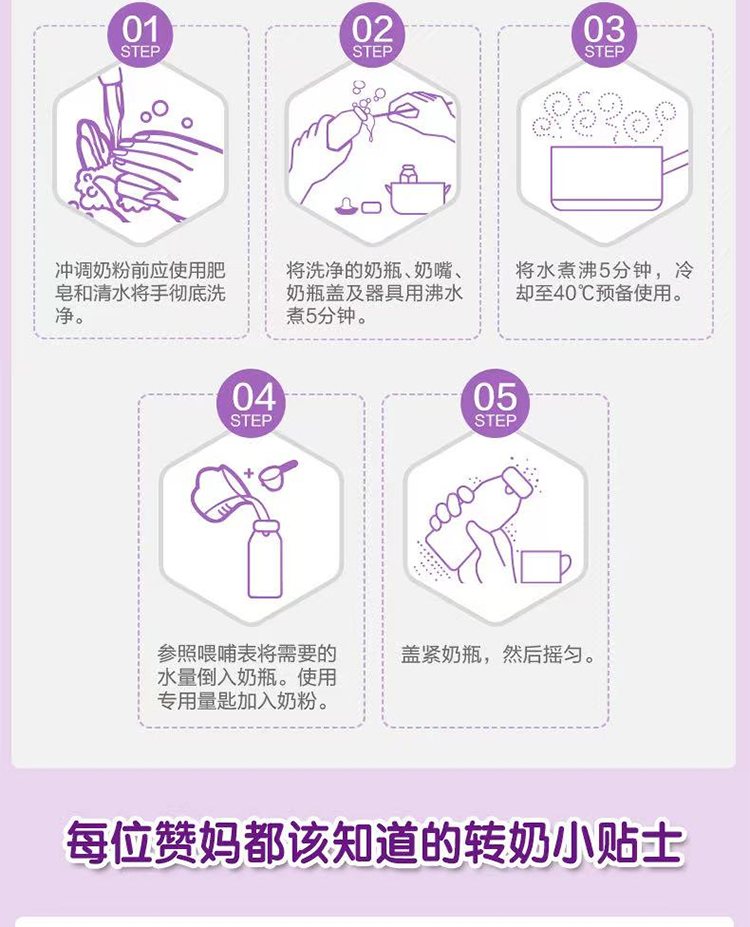 01
STEP

冲调奶粉前应使用肥皂和清水将手彻底洗净。

02
STEP

将洗净的奶瓶、奶嘴、奶瓶盖及器具用沸水煮5分钟。

03
STEP

将水煮沸5分钟，冷却至40℃预备使用。

04
STEP

参照喂哺表将需要的水量倒入奶瓶。使用专用量匙加入奶粉。

05
STEP

盖紧奶瓶，然后摇匀。

每位赞妈都该知道的转奶小贴士