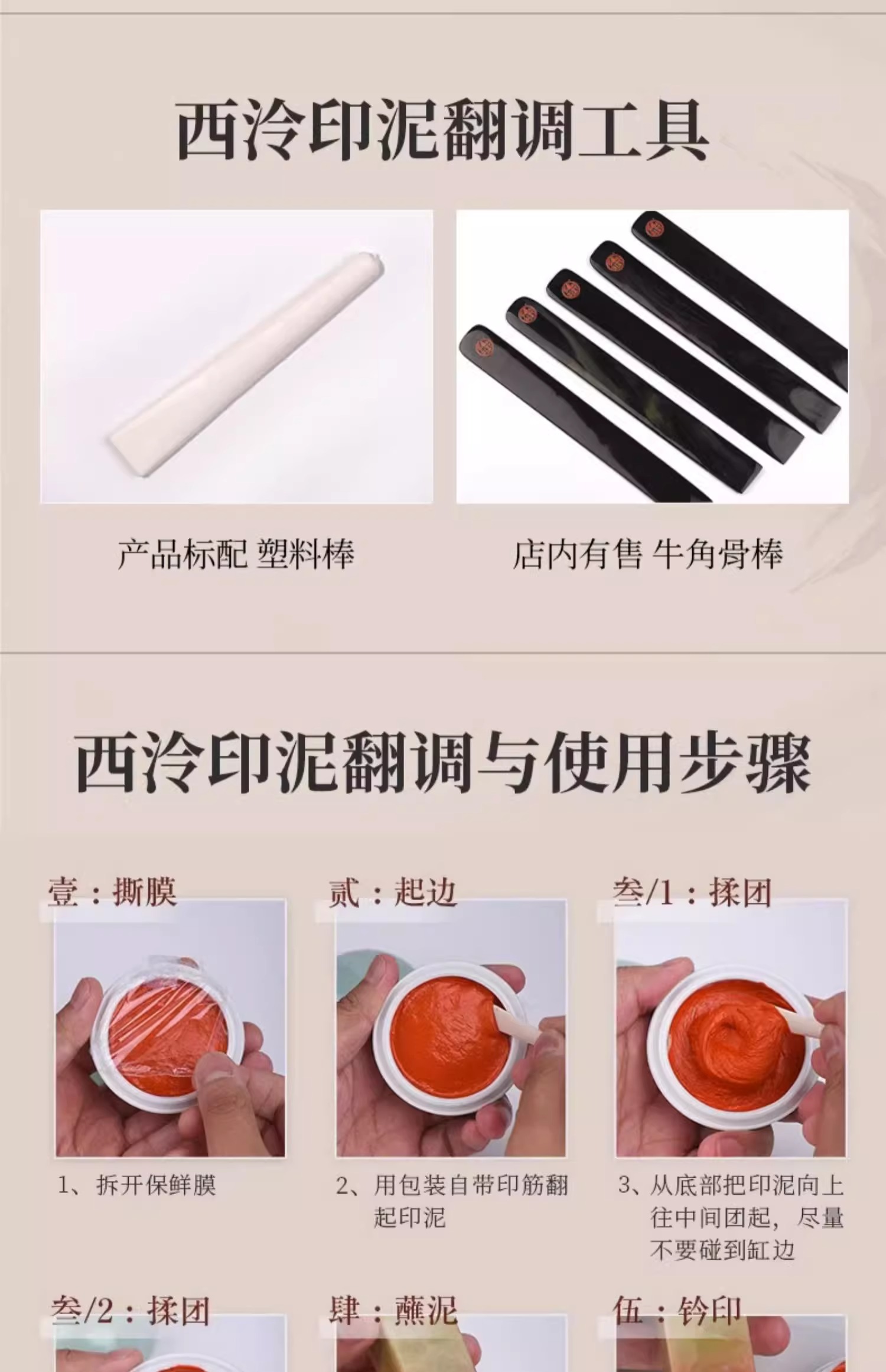 西泠印泥翻调工具

产品标配 塑料棒

店内有售 牛角骨棒

西泠印泥翻调与使用步骤

壹：撕膜

1、拆开保鲜膜

贰：起边

2、用包装自带印筋翻起印泥

叁/1：揉团

3、从底部把印泥向上往中间团起，尽量不要碰到缸边

叁/2：揉团

肆：蘸泥

伍：钤印