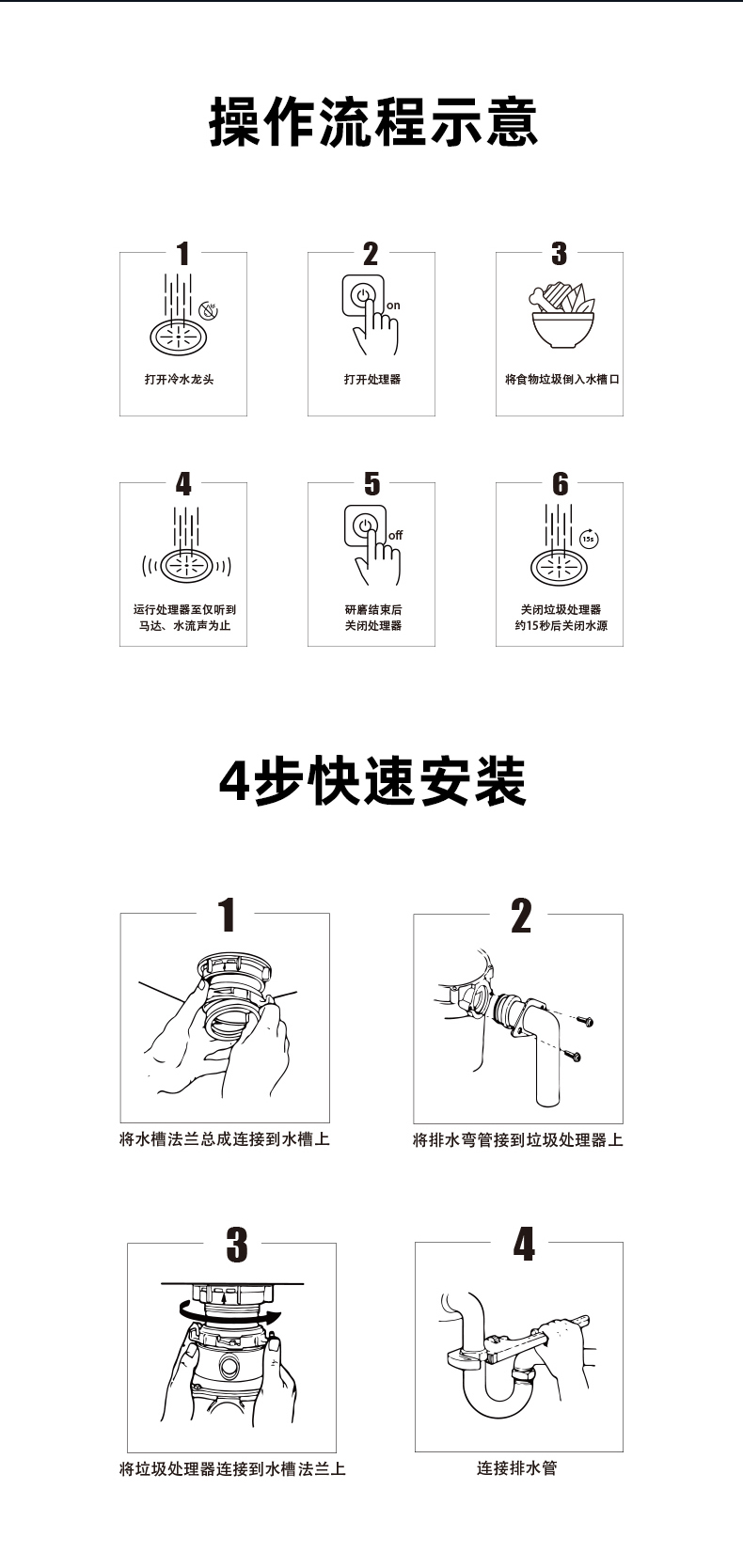 操作流程示意

1
打开冷水龙头

2
on
打开处理器

3
将食物垃圾倒入水槽口

4
运行处理器至仅听到马达、水流声为止

5
off
研磨结束后关闭处理器

6
15s
关闭垃圾处理器约15秒后关闭水源

4步快速安装

1
将水槽法兰总成连接到水槽上

2
将排水弯管接到垃圾处理器上

3
将垃圾处理器连接到水槽法兰上

4
连接排水管