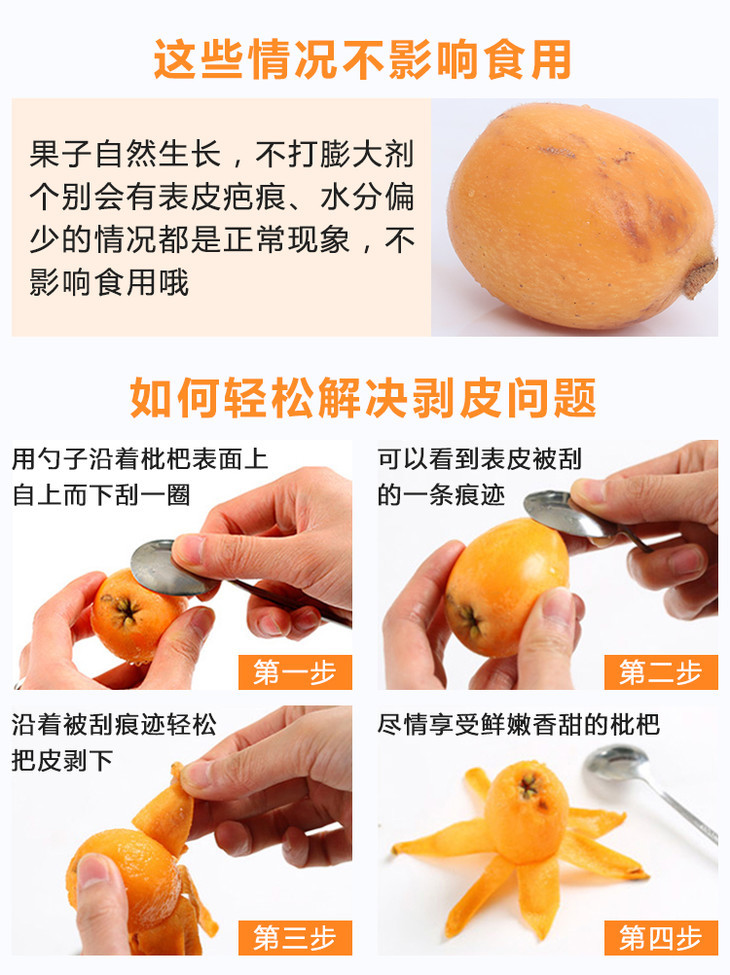 这些情况不影响食用

果子自然生长，不打膨大剂个别会有表皮疤痕、水分偏少的情况都是正常现象，不影响食用哦

如何轻松解决剥皮问题

用勺子沿着枇杷表面上自上而下刮一圈

第一步

可以看到表皮被刮的一条痕迹

第二步

沿着被刮痕迹轻松把皮剥下

第三步

尽情享受鲜嫩香甜的枇杷

第四步