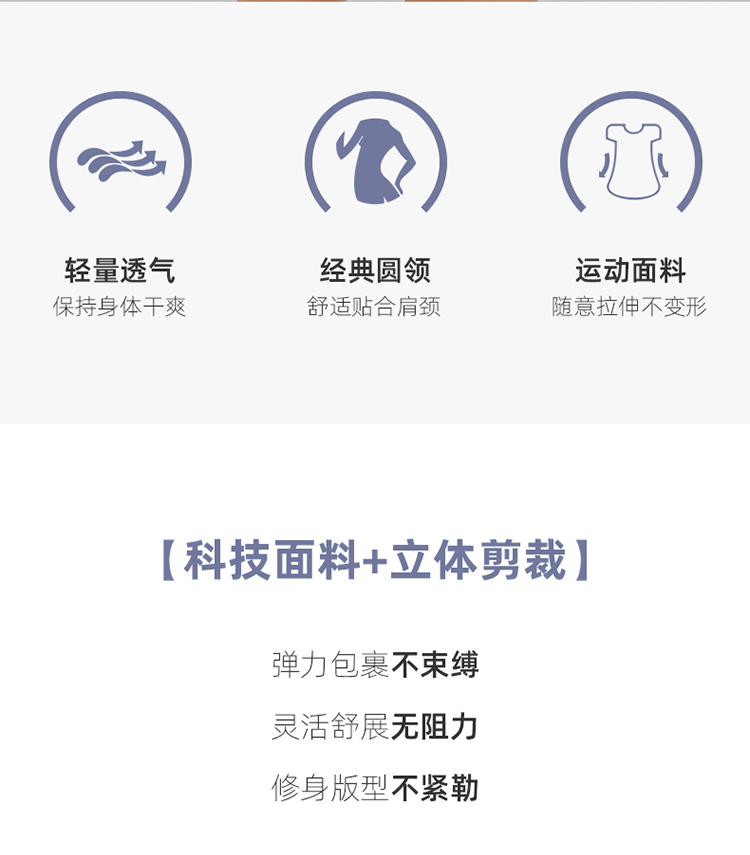 轻量透气
保持身体干爽

经典圆领
舒适贴合肩颈

运动面料
随意拉伸不变形

【科技面料+立体剪裁】

弹力包裹不束缚

灵活舒展无阻力

修身版型不紧勒