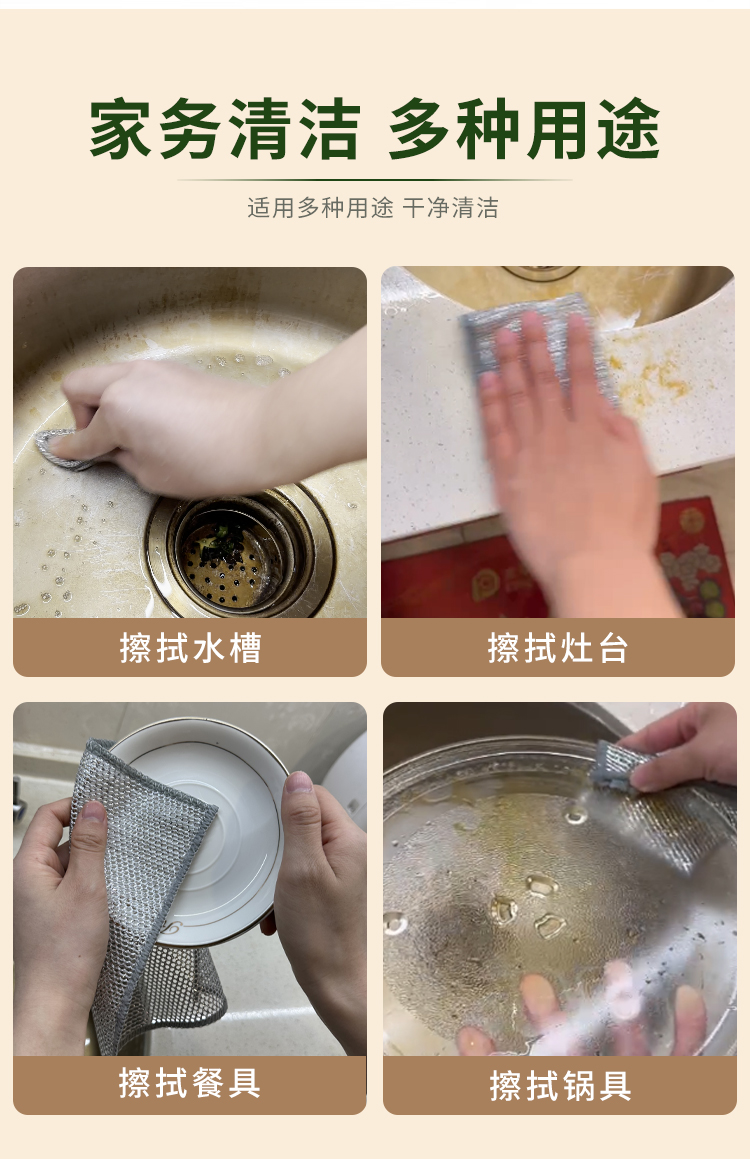 家务清洁 多种用途

适用多种用途 干净清洁

擦拭水槽

擦拭灶台

擦拭餐具

擦拭锅具