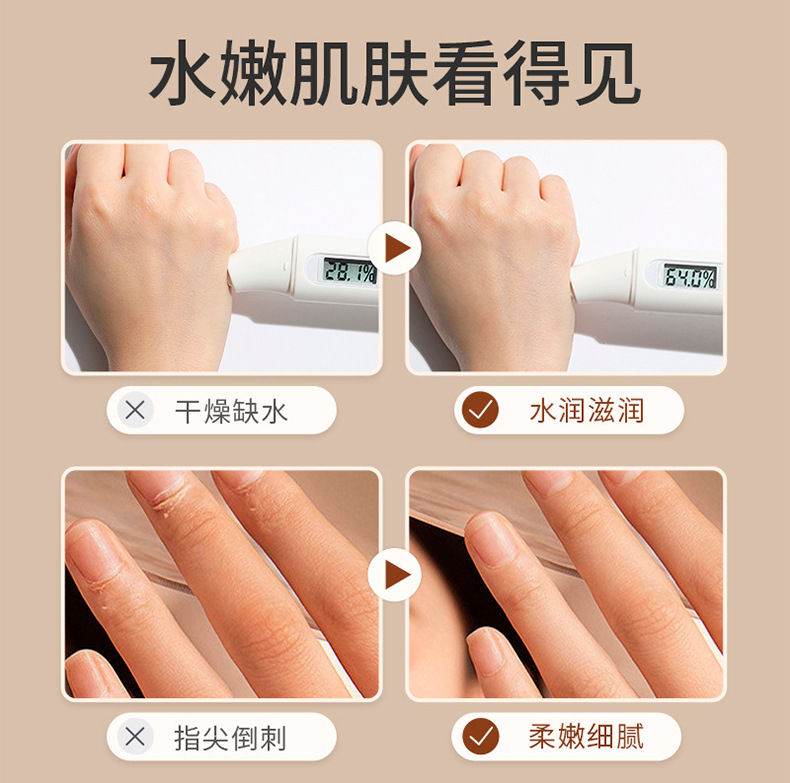 水嫩肌肤看得见

28.1%

64.0%

干燥缺水

水润滋润

指尖倒刺

柔嫩细腻