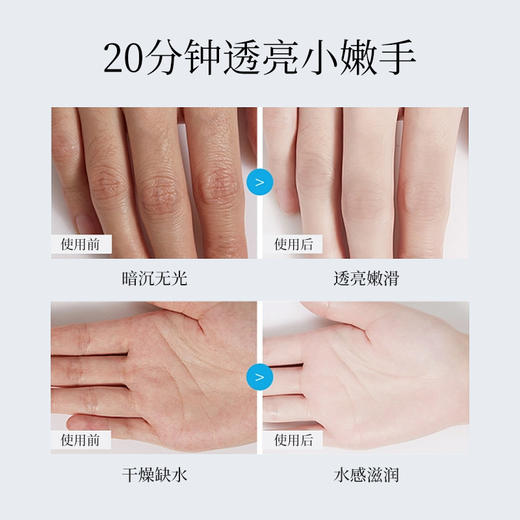 20分钟透亮小嫩手

使用前
>
使用后

暗沉无光

透亮嫩滑

使用前
>
使用后

干燥缺水

水感滋润