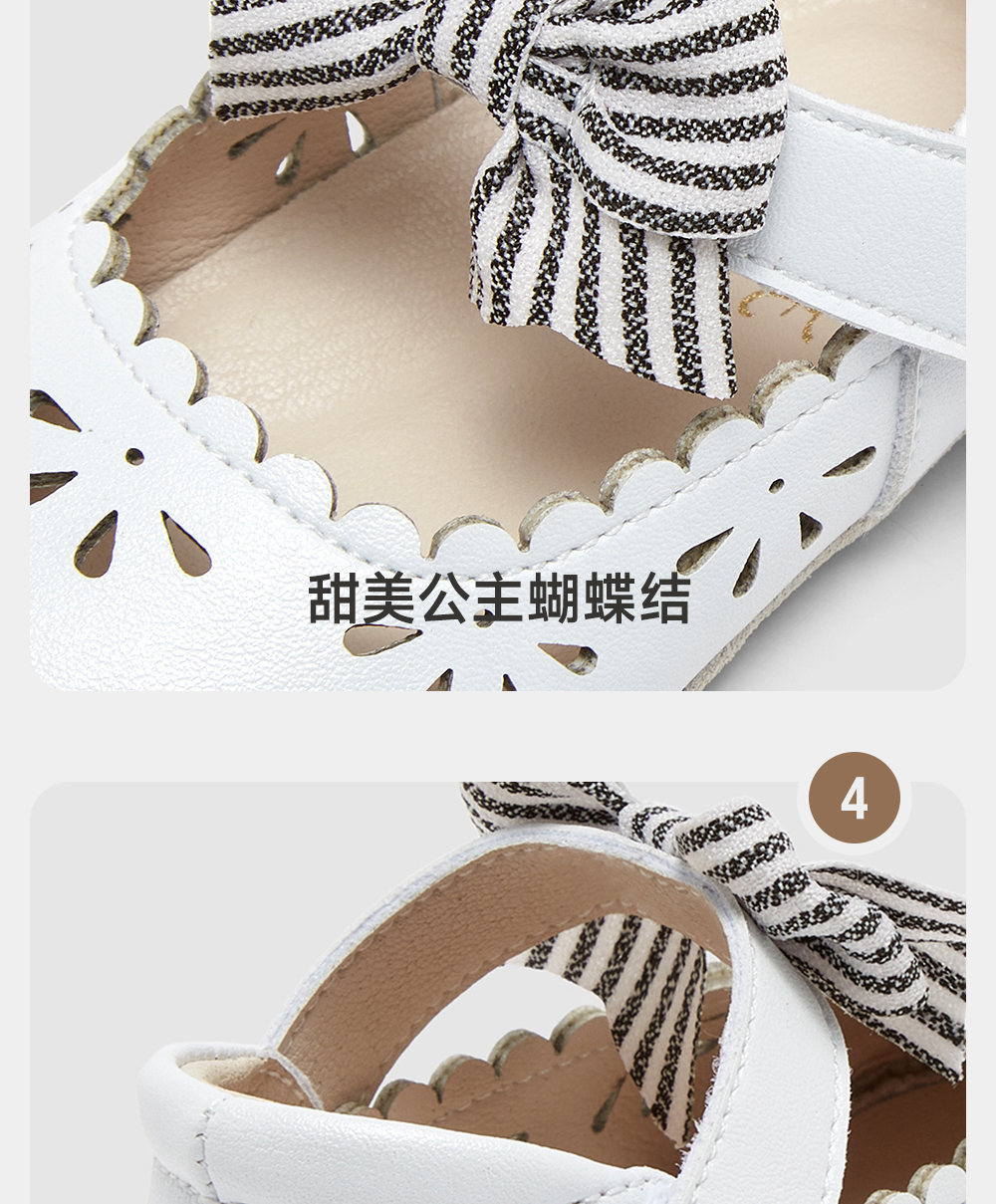 甜美公主蝴蝶结

4