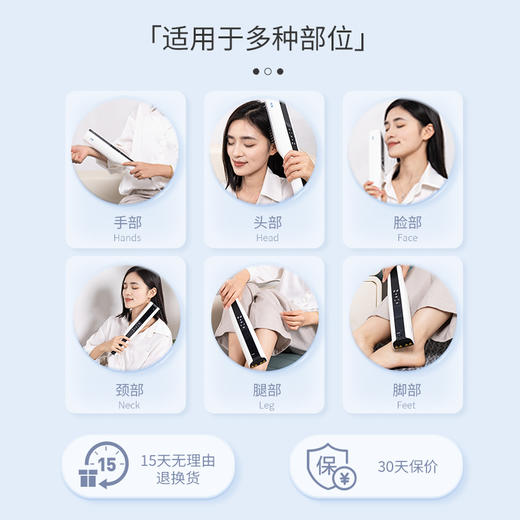 「适用于多种部位」

手部
Hands

头部
Head

脸部
Face

颈部
Neck

腿部
Leg

脚部
Feet

15
15天无理由退换货

保 ¥
30天保价