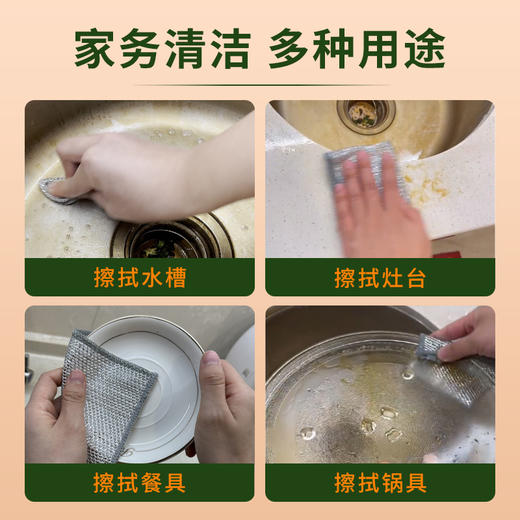 家务清洁 多种用途

擦拭水槽

擦拭灶台

擦拭餐具

擦拭锅具