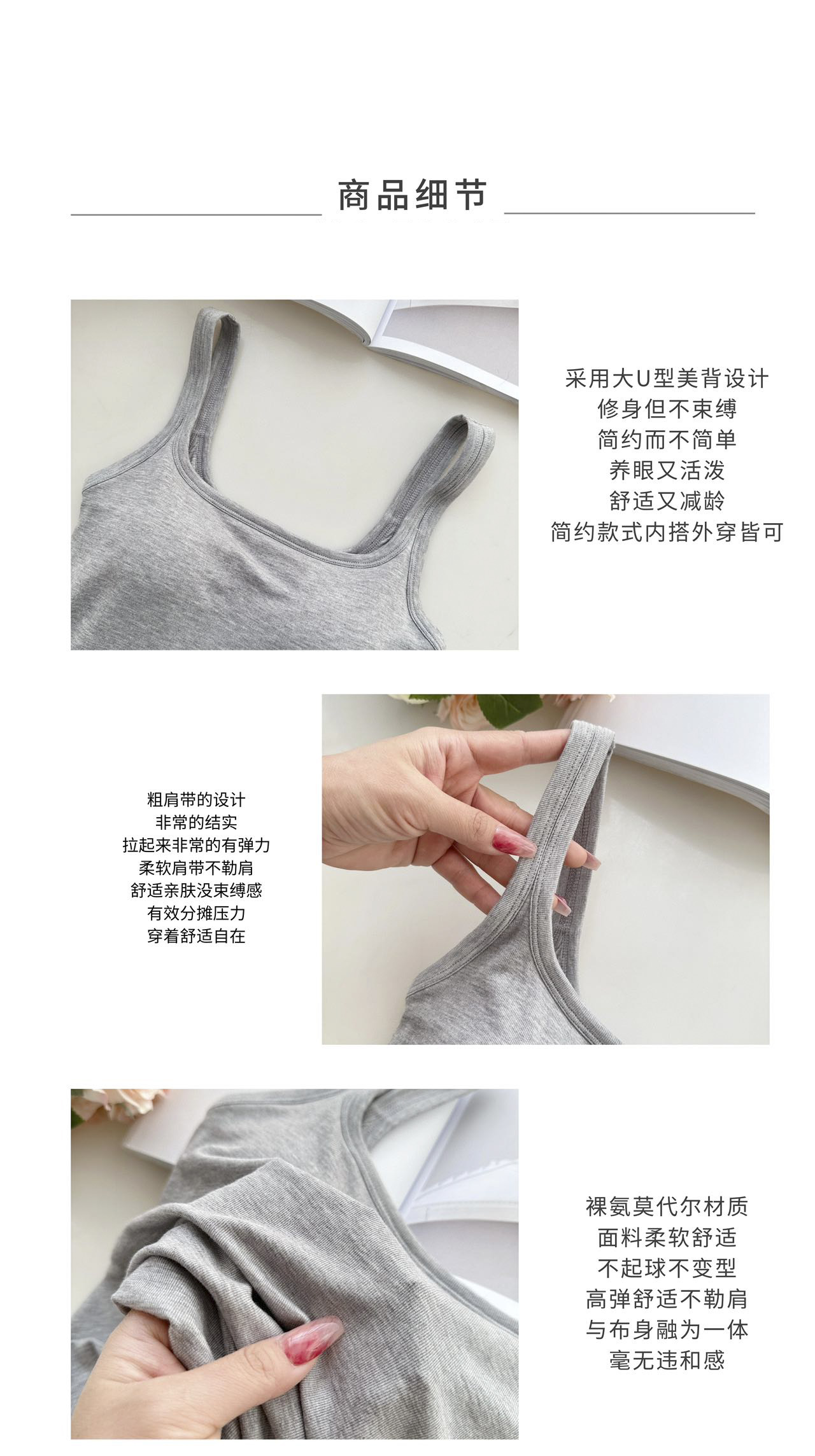 商品细节

采用大U型美背设计
修身但不束缚
简约而不简单
养眼又活泼
舒适又减龄
简约款式内搭外穿皆可

粗肩带的设计
非常的结实
拉起来非常的有弹力
柔软肩带不勒肩
舒适亲肤没束缚感
有效分摊压力
穿着舒适自在

裸氨莫代尔材质
面料柔软舒适
不起球不变型
高弹舒适不勒肩
与布身融为一体
毫无违和感