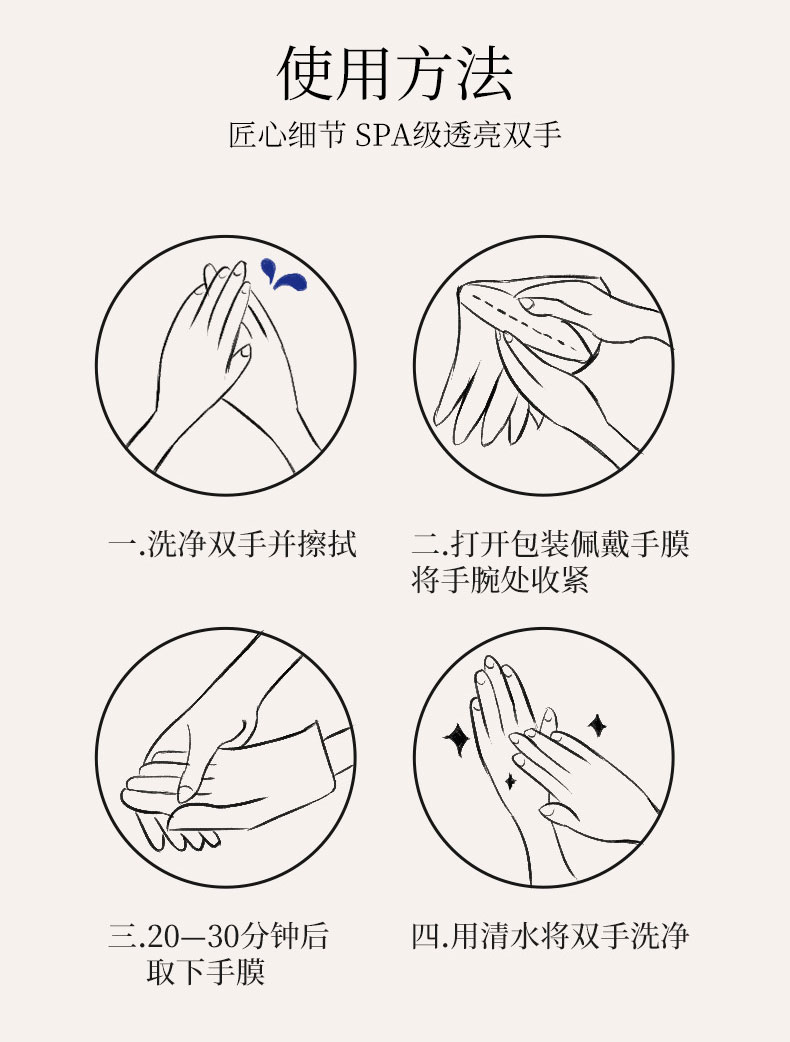 使用方法
匠心细节 SPA级透亮双手

一.洗净双手并擦拭

二.打开包装佩戴手膜将手腕处收紧

三.20—30分钟后取下手膜

四.用清水将双手洗净