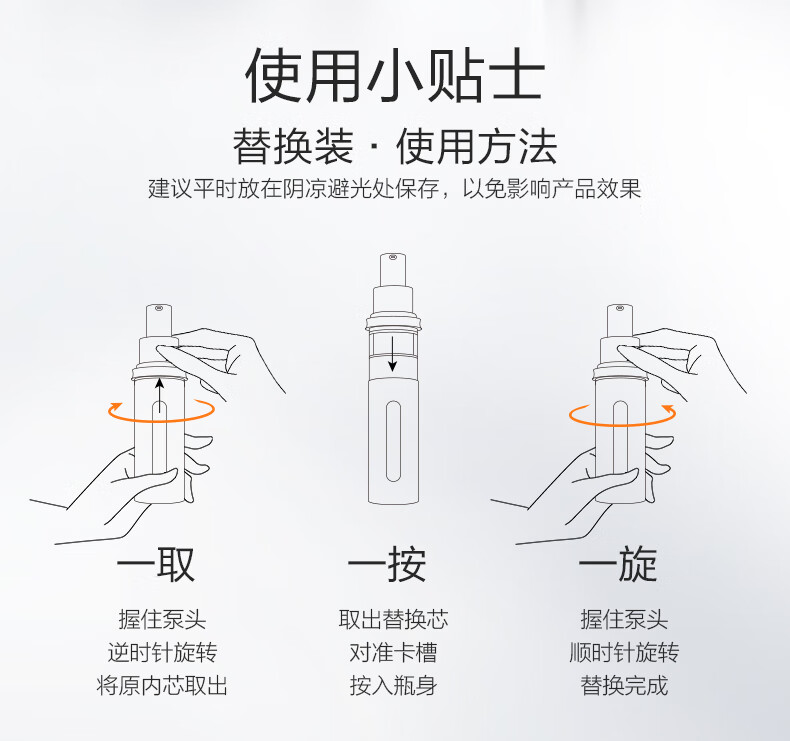 使用小贴士

替换装 · 使用方法

建议平时放在阴凉避光处保存，以免影响产品效果

一取

握住泵头
逆时针旋转
将原内芯取出

一按

取出替换芯
对准卡槽
按入瓶身

一旋

握住泵头
顺时针旋转
替换完成